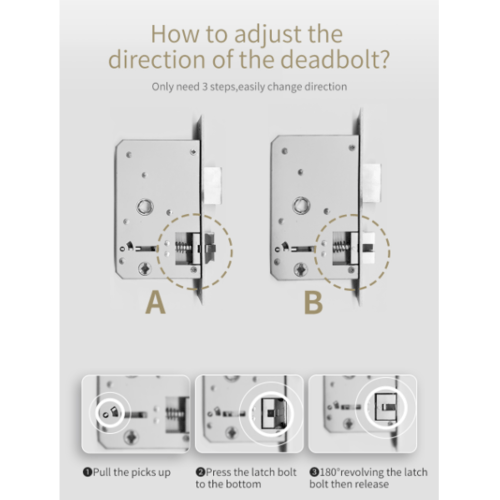 How to adjust the direction of the deadbolt?

Only need 3 steps,easily change direction

A

B

❶Pull the picks up

❷Press the latch bolt to the bottom

❸180°revolving the latch bolt then release