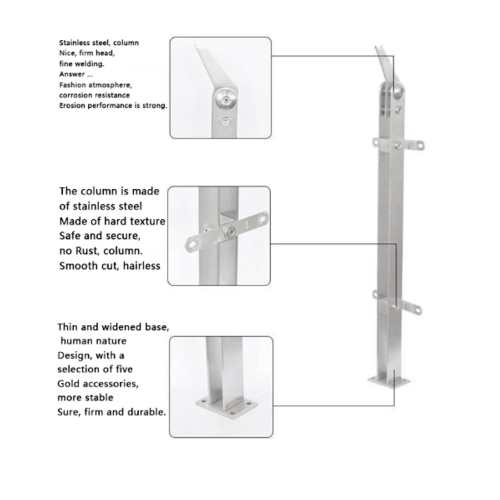 Stainless steel, column
Nice, firm head,
fine welding.
Answer ...
Fashion atmosphere,
corrosion resistance
Erosion performance is strong.

The column is made
of stainless steel
Made of hard texture
Safe and secure,
no Rust, column.
Smooth cut, hairless

Thin and widened base,
human nature
Design, with a
selection of five
Gold accessories,
more stable
Sure, firm and durable.