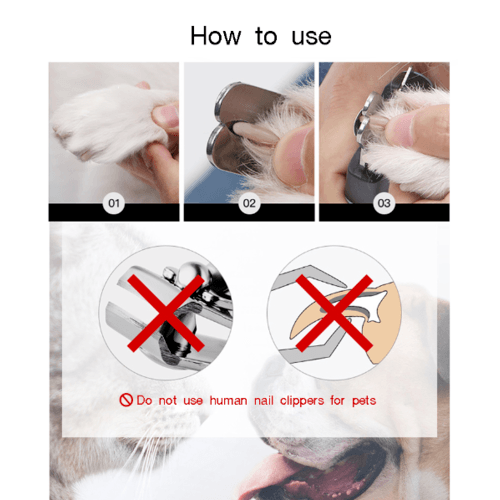 How to use

01

02

03

Do not use human nail clippers for pets