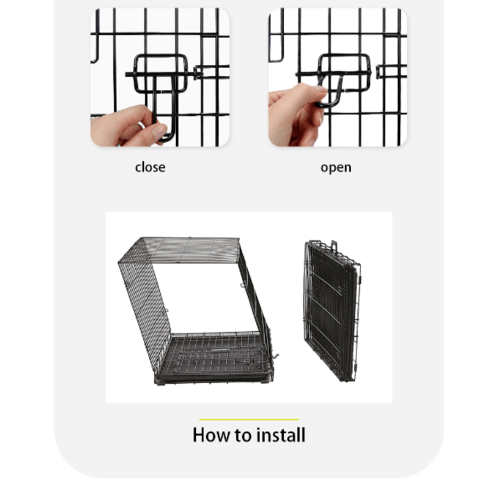 close

open

How to install