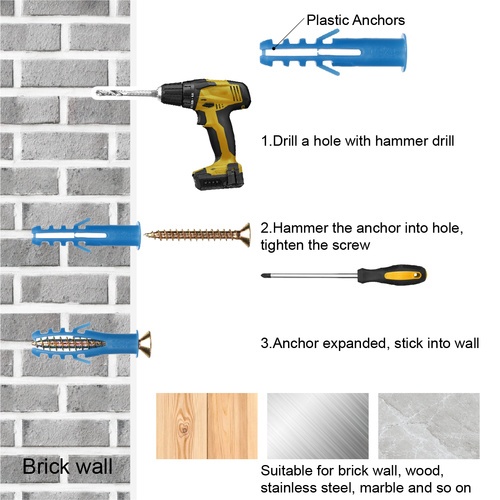 Plastic Anchors

1.Drill a hole with hammer drill

2.Hammer the anchor into hole, tighten the screw

3.Anchor expanded, stick into wall

Brick wall

Suitable for brick wall, wood, stainless steel, marble and so on