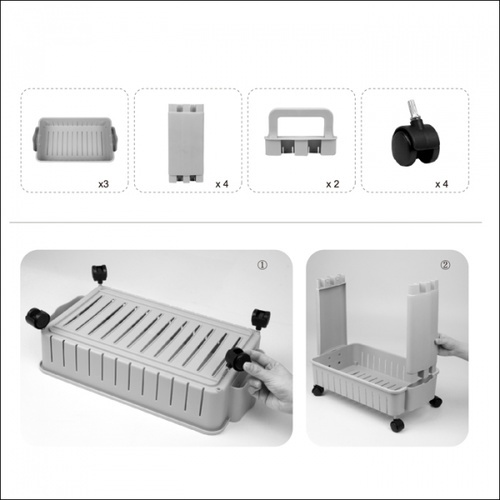 x3

x 4

x 2

x 4

①

②