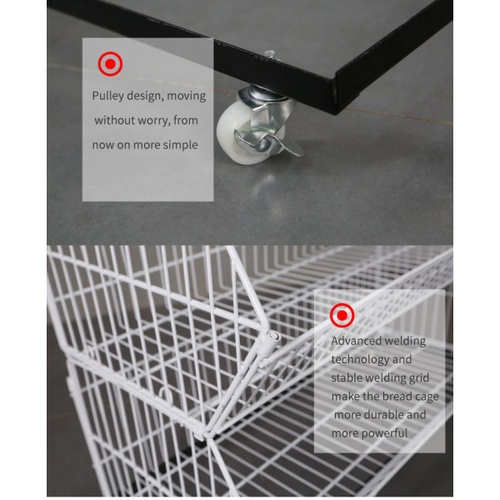 Pulley design, moving without worry, from now on more simple

Advanced welding technology and stable welding grid make the bread cage more durable and more powerful