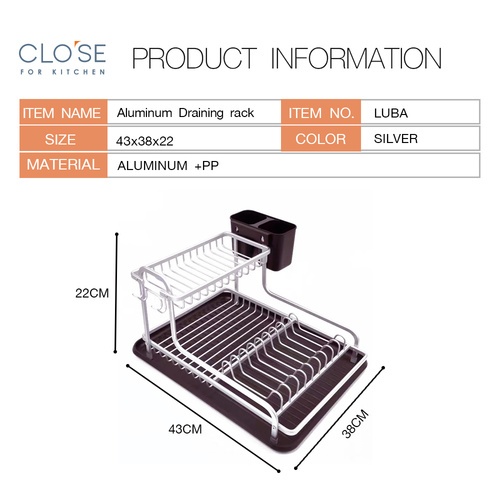 CLO'SE
FOR KITCHEN

PRODUCT INFORMATION

| ITEM NAME | Aluminum Draining rack | ITEM NO. | LUBA |
|---|---|---|---|
| SIZE | 43x38x22 | COLOR | SILVER |
| MATERIAL | ALUMINUM +PP | | |

22CM

43CM

38CM