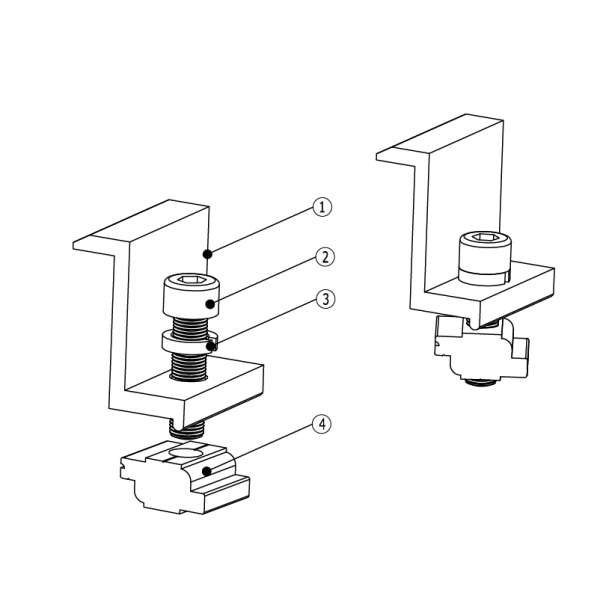 1
2
3
4