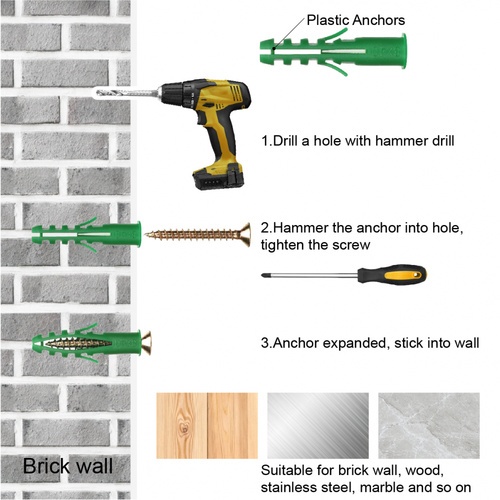 Plastic Anchors

1.Drill a hole with hammer drill

2.Hammer the anchor into hole, tighten the screw

3.Anchor expanded, stick into wall

Brick wall

Suitable for brick wall, wood, stainless steel, marble and so on