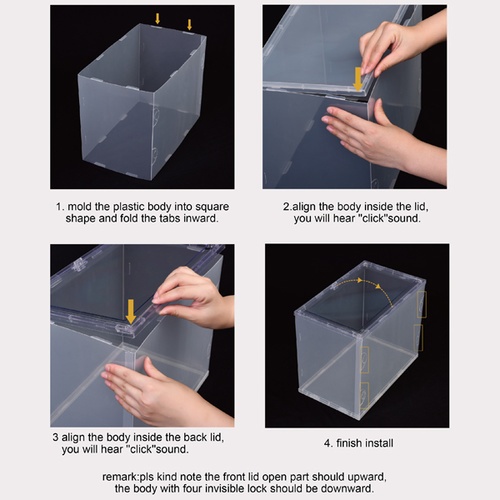 1. mold the plastic body into square shape and fold the tabs inward.

2.align the body inside the lid, you will hear "click"sound.

3 align the body inside the back lid, you will hear "click"sound.

4. finish install

remark:pls kind note the front lid open part should upward, the body with four invisible lock should be downward.