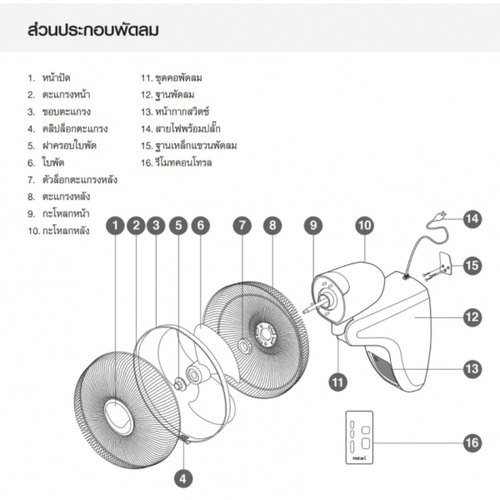 ส่วนประกอบพัดลม

1. หน้าปัด
2. ตะแกรงหน้า
3. ขอบตะแกรง
4. คลิปล็อกตะแกรง
5. ฝาครอบใบพัด
6. ใบพัด
7. ตัวล็อกตะแกรงหลัง
8. ตะแกรงหลัง
9. กะโหลกหน้า
10. กะโหลกหลัง

11. ชุดคอพัดลม
12. ฐานพัดลม
13. หน้ากากสวิตช์
14. สายไฟพร้อมปลั๊ก
15. ฐานเหล็กแขวนพัดลม
16. รีโมทคอนโทรล

1
2
3
5
6
7
8
9
10
14
15
12
13
11
16
4

Hatari