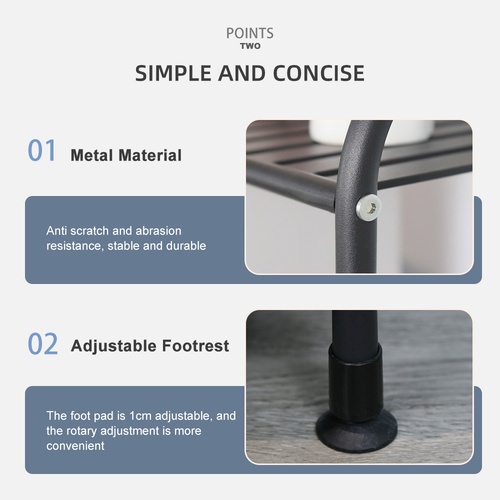 POINTS
TWO

SIMPLE AND CONCISE

01 Metal Material

Anti scratch and abrasion resistance, stable and durable

02 Adjustable Footrest

The foot pad is 1cm adjustable, and the rotary adjustment is more convenient