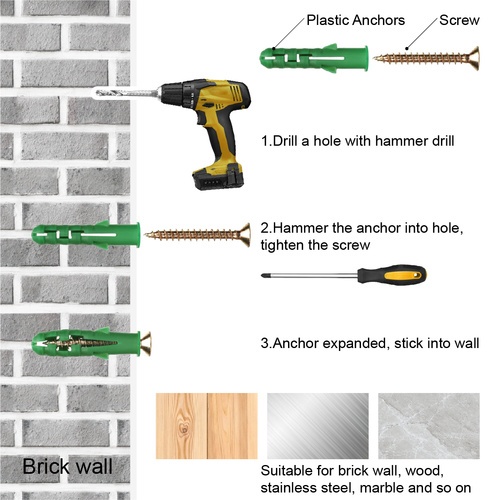 Plastic Anchors

Screw

1.Drill a hole with hammer drill

2.Hammer the anchor into hole, tighten the screw

3.Anchor expanded, stick into wall

Brick wall

Suitable for brick wall, wood, stainless steel, marble and so on