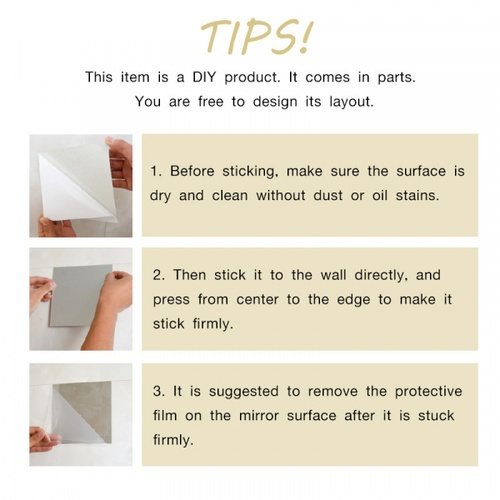 TIPS!

This item is a DIY product. It comes in parts. You are free to design its layout.

1. Before sticking, make sure the surface is dry and clean without dust or oil stains.

2. Then stick it to the wall directly, and press from center to the edge to make it stick firmly.

3. It is suggested to remove the protective film on the mirror surface after it is stuck firmly.