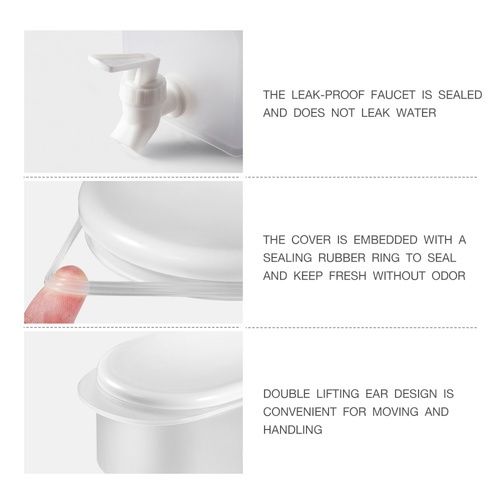 THE LEAK-PROOF FAUCET IS SEALED AND DOES NOT LEAK WATER

THE COVER IS EMBEDDED WITH A SEALING RUBBER RING TO SEAL AND KEEP FRESH WITHOUT ODOR

DOUBLE LIFTING EAR DESIGN IS CONVENIENT FOR MOVING AND HANDLING