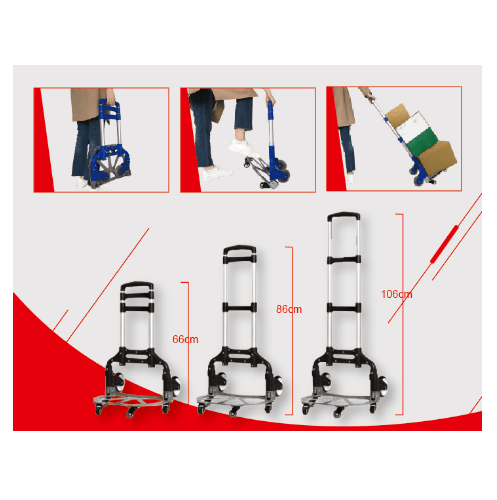 66cm

86cm

106cm