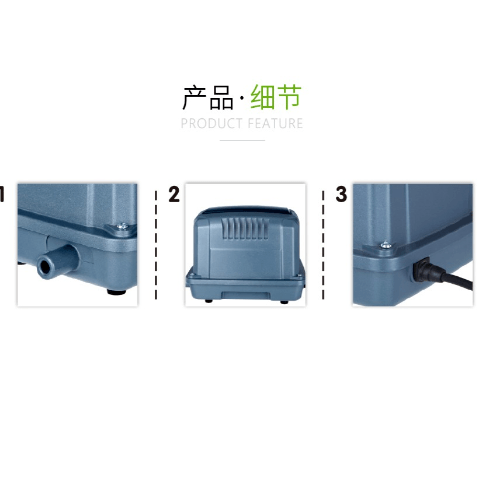 产品·细节
PRODUCT FEATURE

1

2

3