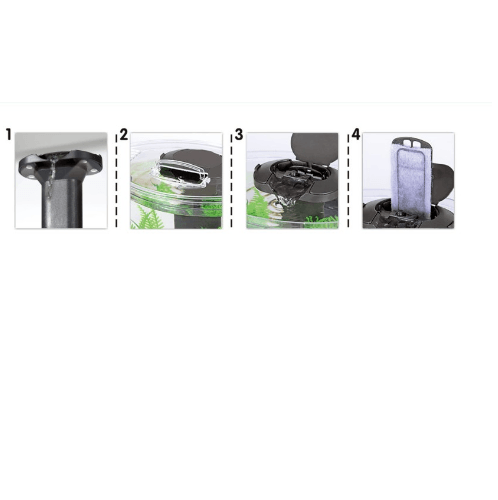 1

2

3

4