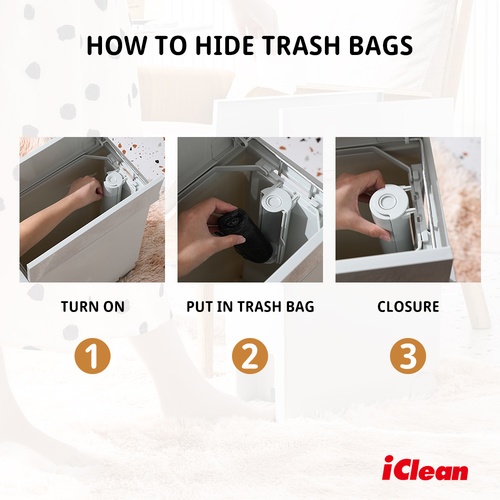 HOW TO HIDE TRASH BAGS

TURN ON

1

PUT IN TRASH BAG

2

CLOSURE

3

iClean