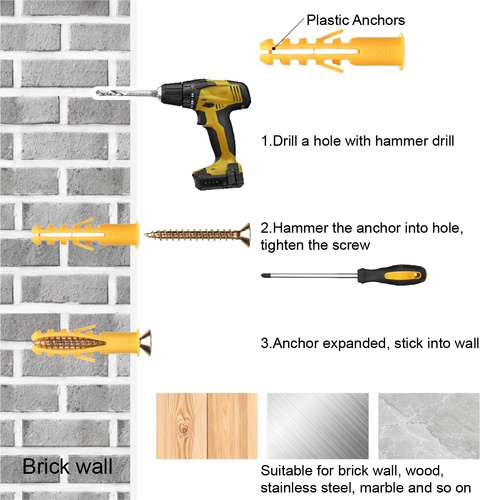 Plastic Anchors

1.Drill a hole with hammer drill

2.Hammer the anchor into hole, tighten the screw

3.Anchor expanded, stick into wall

Brick wall

Suitable for brick wall, wood, stainless steel, marble and so on