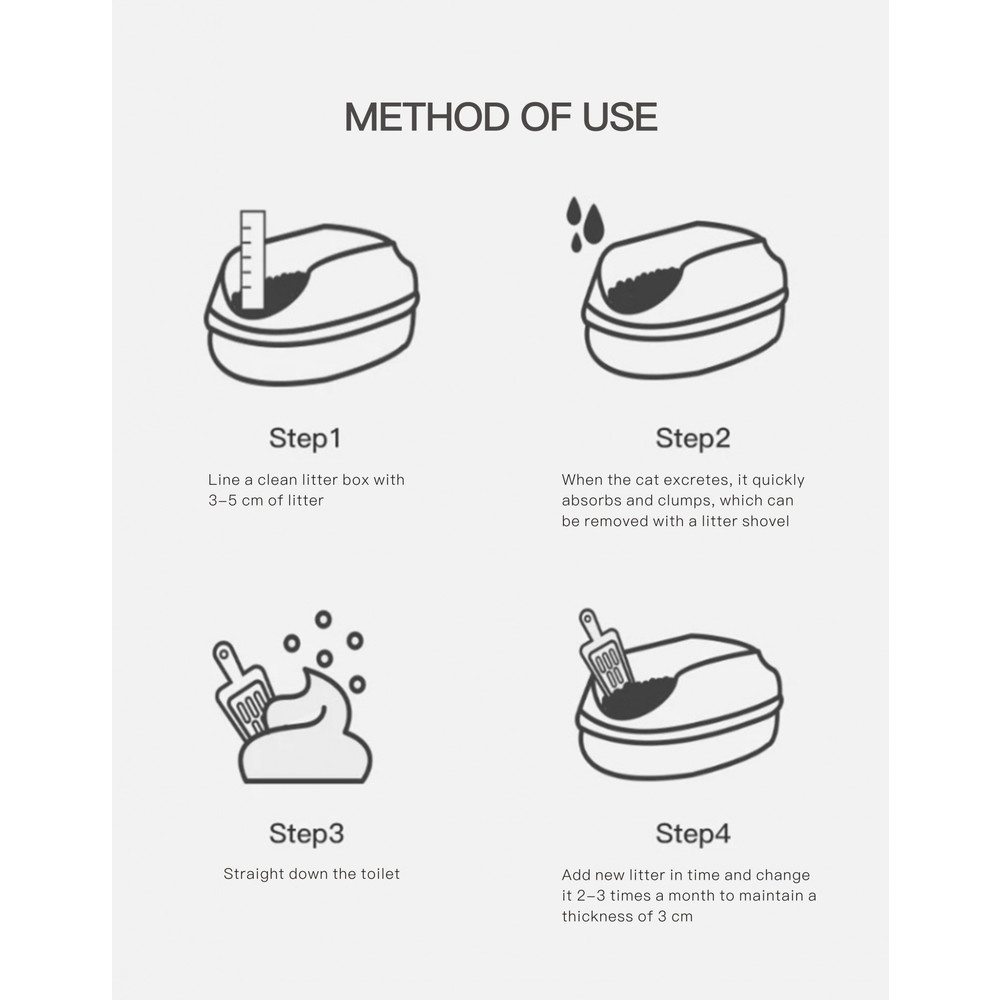 METHOD OF USE

Step1

Line a clean litter box with 3–5 cm of litter

Step2

When the cat excretes, it quickly absorbs and clumps, which can be removed with a litter shovel

Step3

Straight down the toilet

Step4

Add new litter in time and change it 2–3 times a month to maintain a thickness of 3 cm