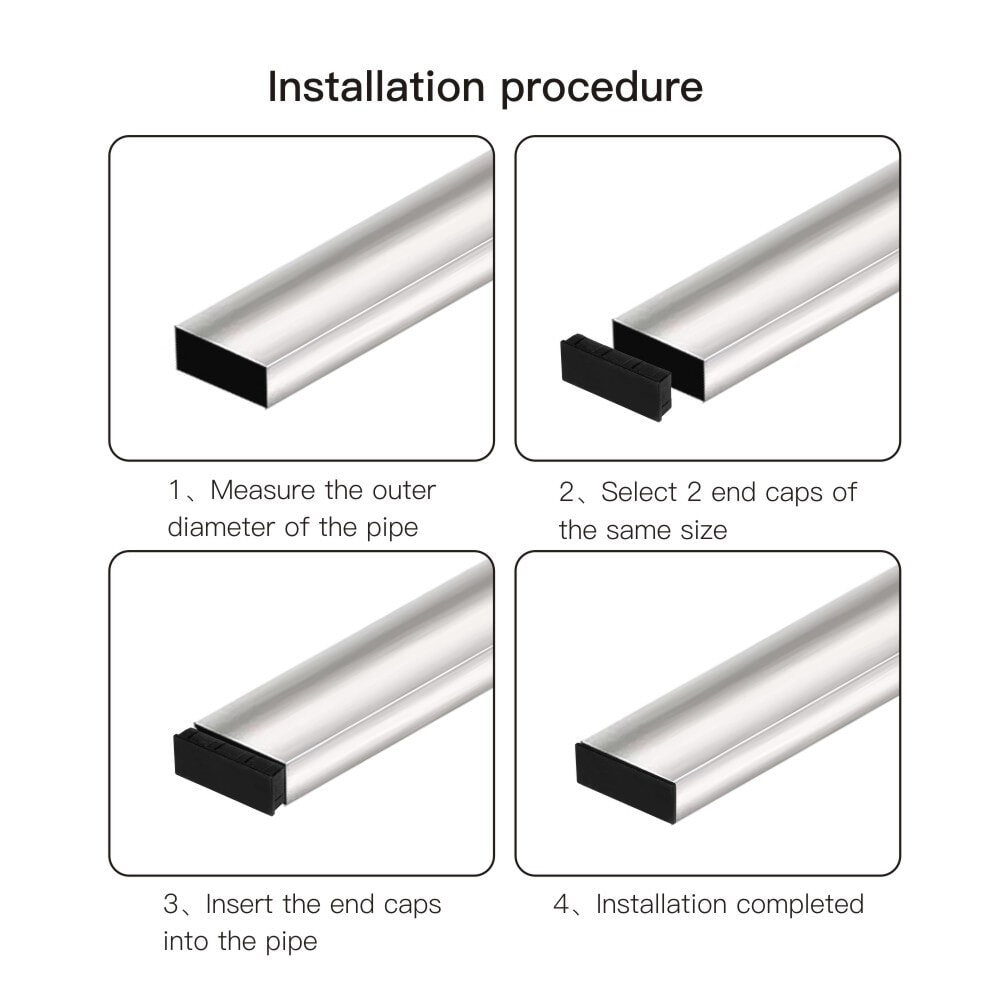 Installation procedure

1、Measure the outer diameter of the pipe

2、Select 2 end caps of the same size

3、Insert the end caps into the pipe

4、Installation completed