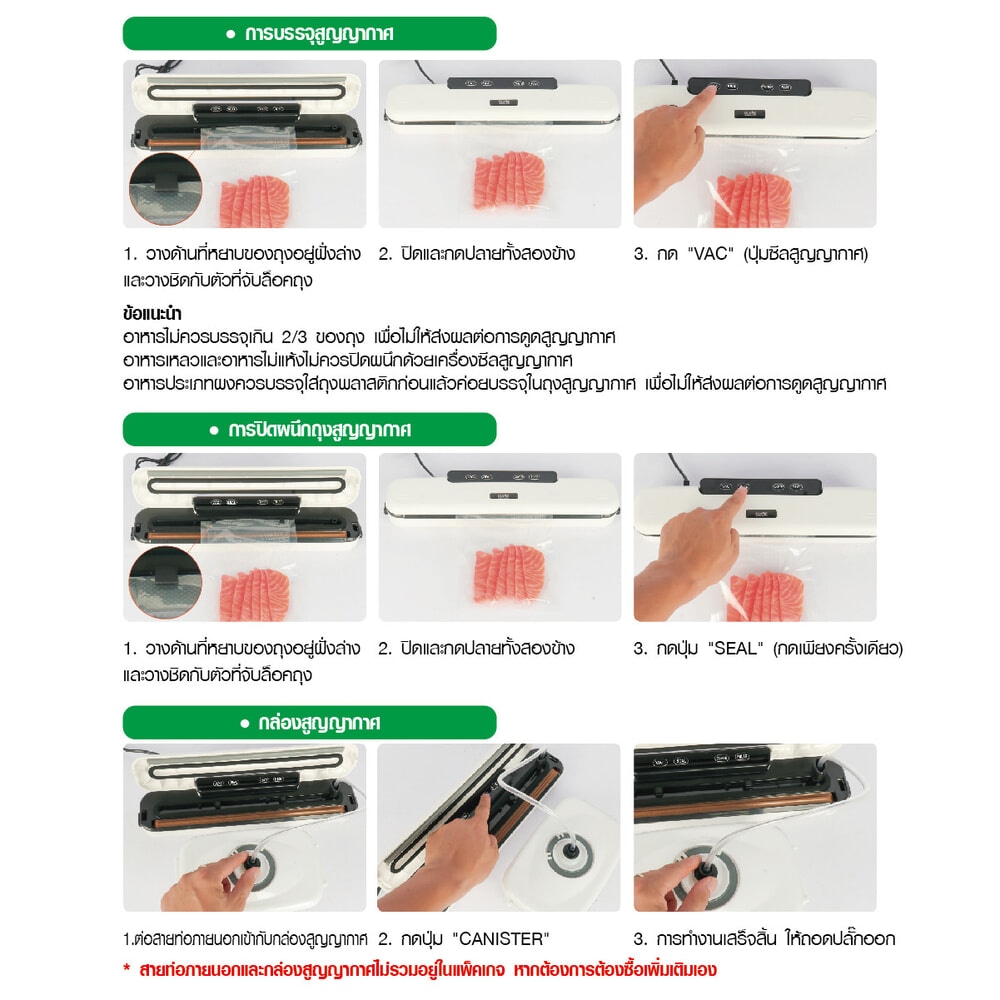 ● การบรรจุสูญญากาศ

1. วางด้านที่หยาบของถุงอยู่ฝั่งล่าง และวางชิดกับตัวที่จับล็อคถุง

2. ปิดและกดปลายทั้งสองข้าง

3. กด "VAC" (ปุ่มซีลสูญญากาศ)

ข้อแนะนำ
อาหารไม่ควรบรรจุเกิน 2/3 ของถุง เพื่อไม่ให้ส่งผลต่อการดูดสูญญากาศ
อาหารเหลวและอาหารไม่แห้งไม่ควรปิดผนึกด้วยเครื่องซีลสูญญากาศ
อาหารประเภทผงควรบรรจุใส่ถุงพลาสติกก่อนแล้วค่อยบรรจุในถุงสูญญากาศ เพื่อไม่ให้ส่งผลต่อการดูดสูญญากาศ

● การปิดผนึกถุงสูญญากาศ

1. วางด้านที่หยาบของถุงอยู่ฝั่งล่าง และวางชิดกับตัวที่จับล็อคถุง

2. ปิดและกดปลายทั้งสองข้าง

3. กดปุ่ม "SEAL" (กดเพียงครั้งเดียว)

● กล่องสูญญากาศ

1.ต่อสายท่อภายนอกเข้ากับกล่องสูญญากาศ

2. กดปุ่ม "CANISTER"

3. การทำงานเสร็จสิ้น ให้ถอดปลั๊กออก

* สายท่อภายนอกและกล่องสูญญากาศไม่รวมอยู่ในแพ็คเกจ หากต้องการต้องซื้อเพิ่มเติมเอง