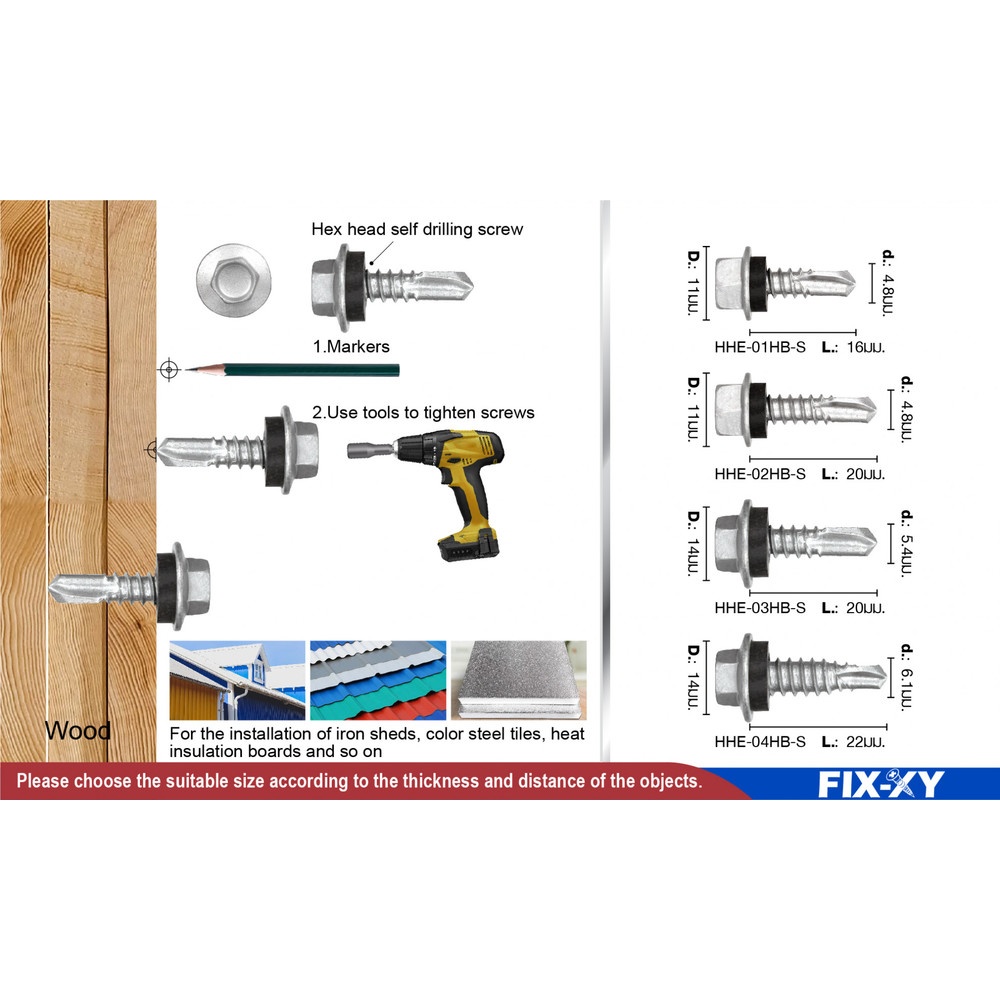 Hex head self drilling screw

1.Markers

2.Use tools to tighten screws

Wood

For the installation of iron sheds, color steel tiles, heat insulation boards and so on

D.: 11มม.
d.: 4.8มม.
HHE-01HB-S L.: 16มม.

D.: 11มม.
d.: 4.8มม.
HHE-02HB-S L.: 20มม.

D.: 14มม.
d.: 5.4มม.
HHE-03HB-S L.: 20มม.

D.: 14มม.
d.: 6.1มม.
HHE-04HB-S L.: 22มม.

Please choose the suitable size according to the thickness and distance of the objects.

FIX-XY