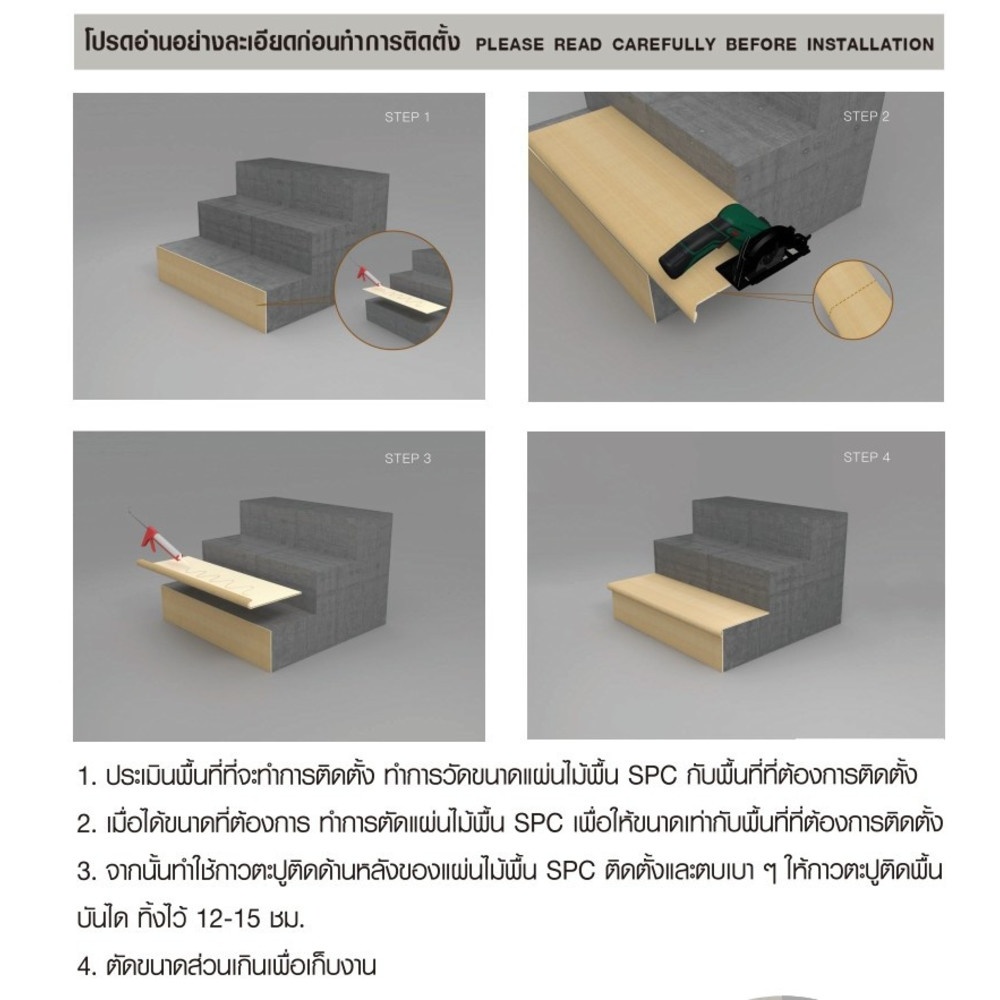 โปรดอ่านอย่างละเอียดก่อนทำการติดตั้ง PLEASE READ CAREFULLY BEFORE INSTALLATION

STEP 1

STEP 2

STEP 3

STEP 4

1. ประเมินพื้นที่ที่จะทำการติดตั้ง ทำการวัดขนาดแผ่นไม้พื้น SPC กับพื้นที่ที่ต้องการติดตั้ง

2. เมื่อได้ขนาดที่ต้องการ ทำการตัดแผ่นไม้พื้น SPC เพื่อให้ขนาดเท่ากับพื้นที่ที่ต้องการติดตั้ง

3. จากนั้นทำใช้กาวตะปูติดด้านหลังของแผ่นไม้พื้น SPC ติดตั้งและตบเบา ๆ ให้กาวตะปูติดพื้นบันได ทิ้งไว้ 12-15 ชม.

4. ตัดขนาดส่วนเกินเพื่อเก็บงาน