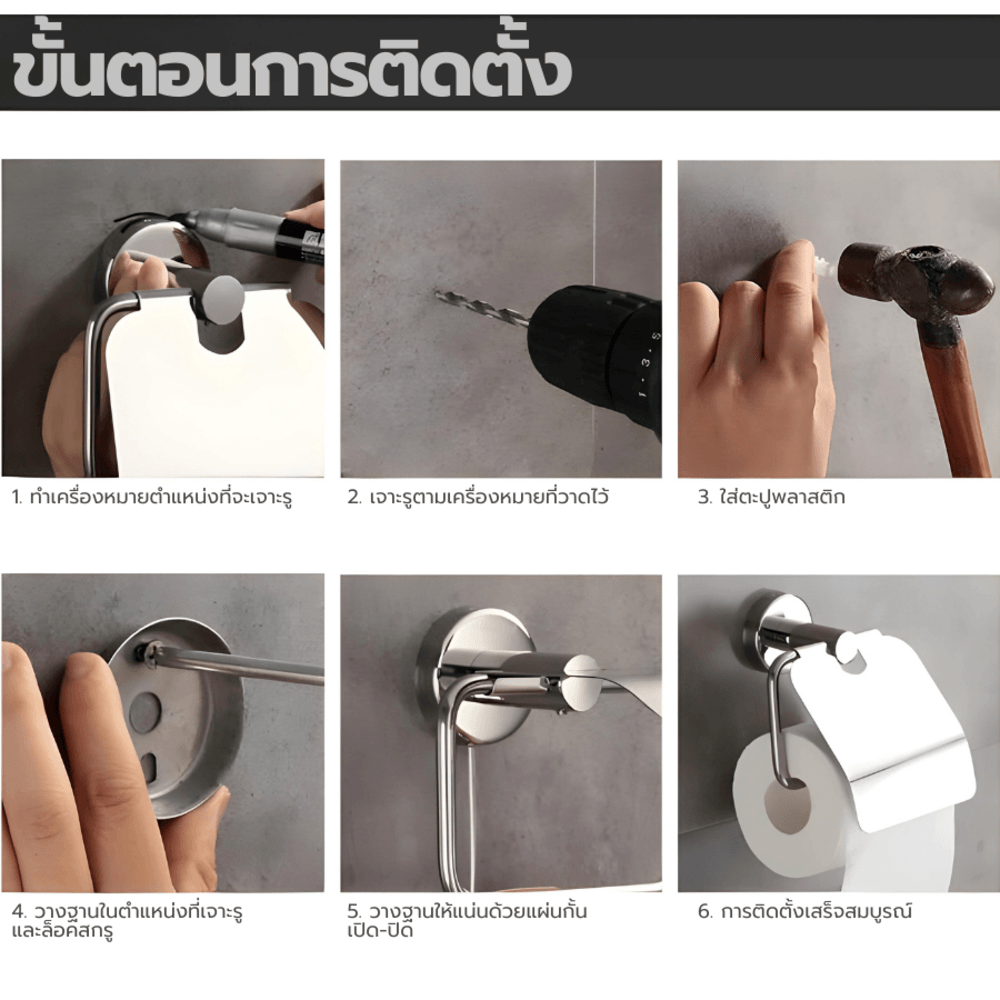 ขั้นตอนการติดตั้ง

1. ทำเครื่องหมายตำแหน่งที่จะเจาะรู

2. เจาะรูตามเครื่องหมายที่วาดไว้

3. ใส่ตะปูพลาสติก

4. วางฐานในตำแหน่งที่เจาะรู และล็อคสกรู

5. วางฐานให้แน่นด้วยแผ่นกั้น เปิด-ปิด

6. การติดตั้งเสร็จสมบูรณ์