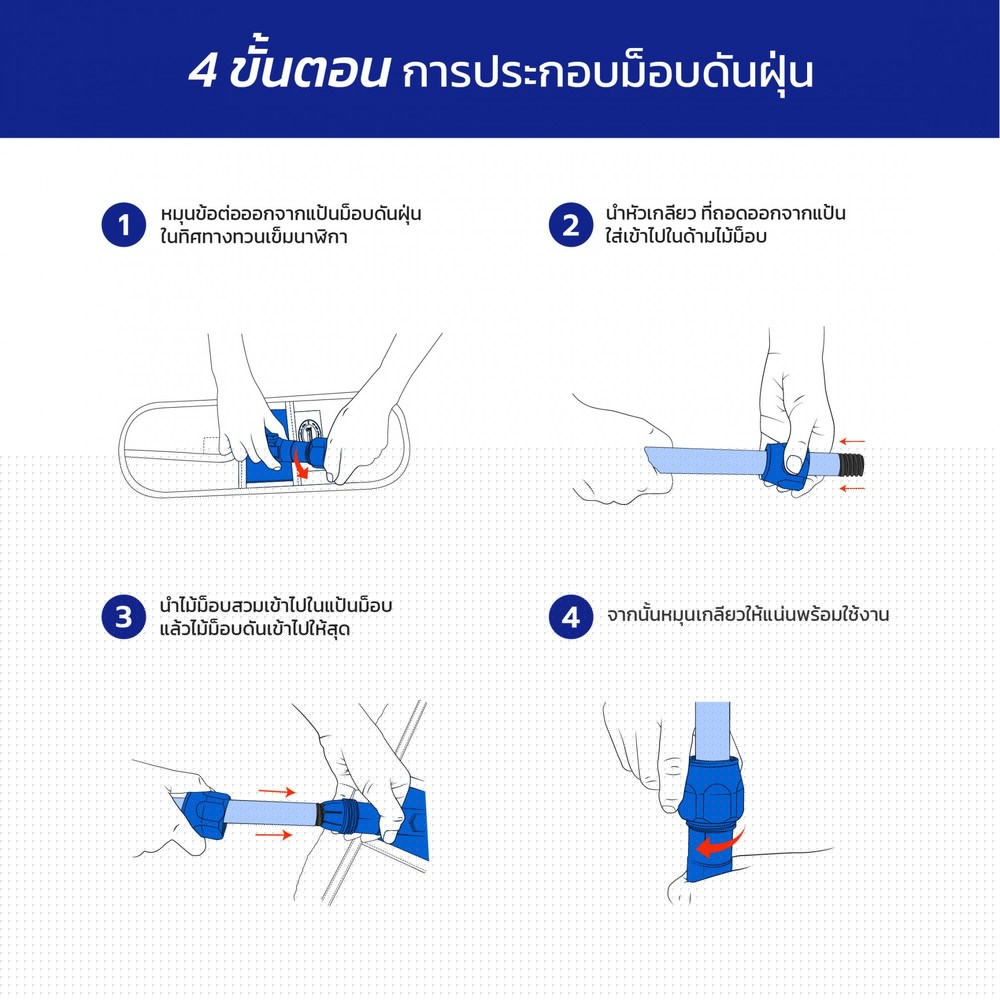 4 ขั้นตอน การประกอบม็อบดันฝุ่น

1 หมุนข้อต่อออกจากแป้นม็อบดันฝุ่น ในทิศทางทวนเข็มนาฬิกา

2 นำหัวเกลียว ที่ถอดออกจากแป้น ใส่เข้าไปในด้ามไม้ม็อบ

3 นำไม้ม็อบสวมเข้าไปในแป้นม็อบ แล้วไม้ม็อบดันเข้าไปให้สุด

4 จากนั้นหมุนเกลียวให้แน่นพร้อมใช้งาน