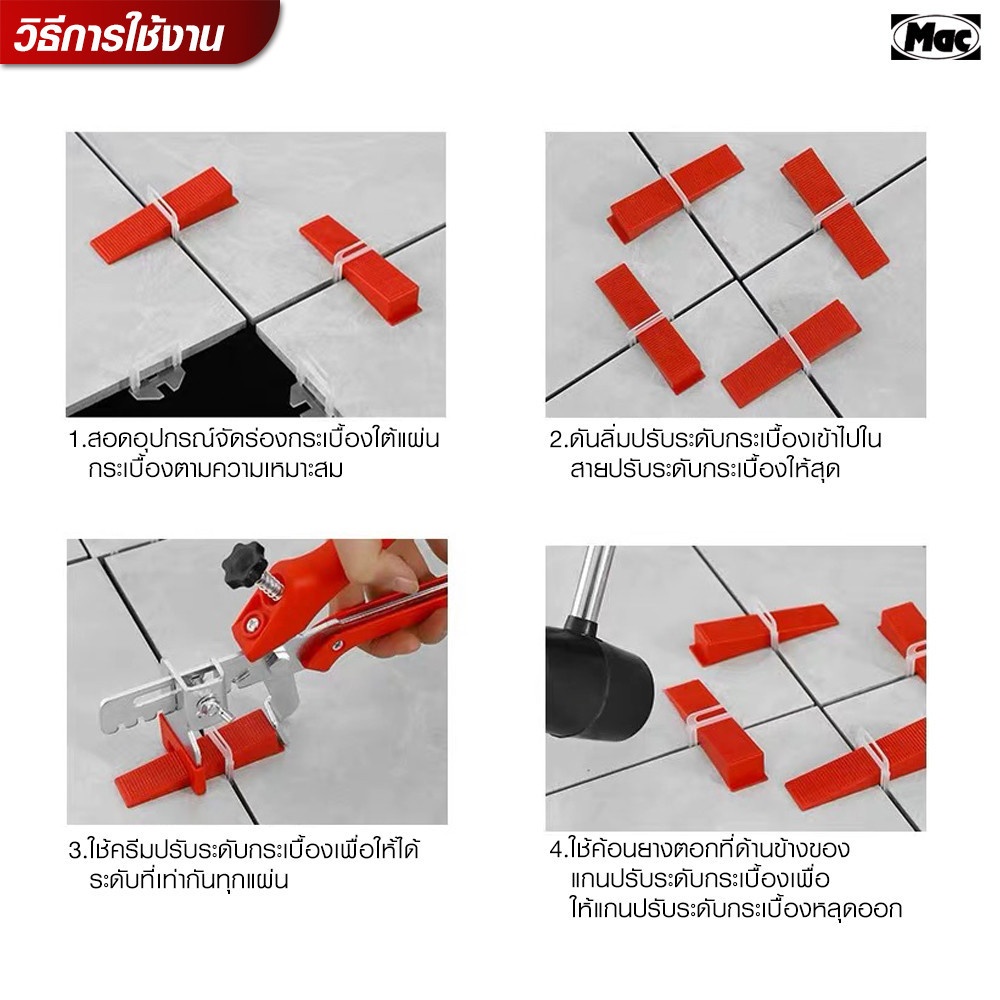 วิธีการใช้งาน

Mac

1.สอดอุปกรณ์จัดร่องกระเบื้องใต้แผ่นกระเบื้องตามความเหมาะสม

2.ดันลิ่มปรับระดับกระเบื้องเข้าไปในสายปรับระดับกระเบื้องให้สุด

3.ใช้ครีมปรับระดับกระเบื้องเพื่อให้ได้ระดับที่เท่ากันทุกแผ่น

4.ใช้ค้อนยางตอกที่ด้านข้างของแกนปรับระดับกระเบื้องเพื่อให้แกนปรับระดับกระเบื้องหลุดออก