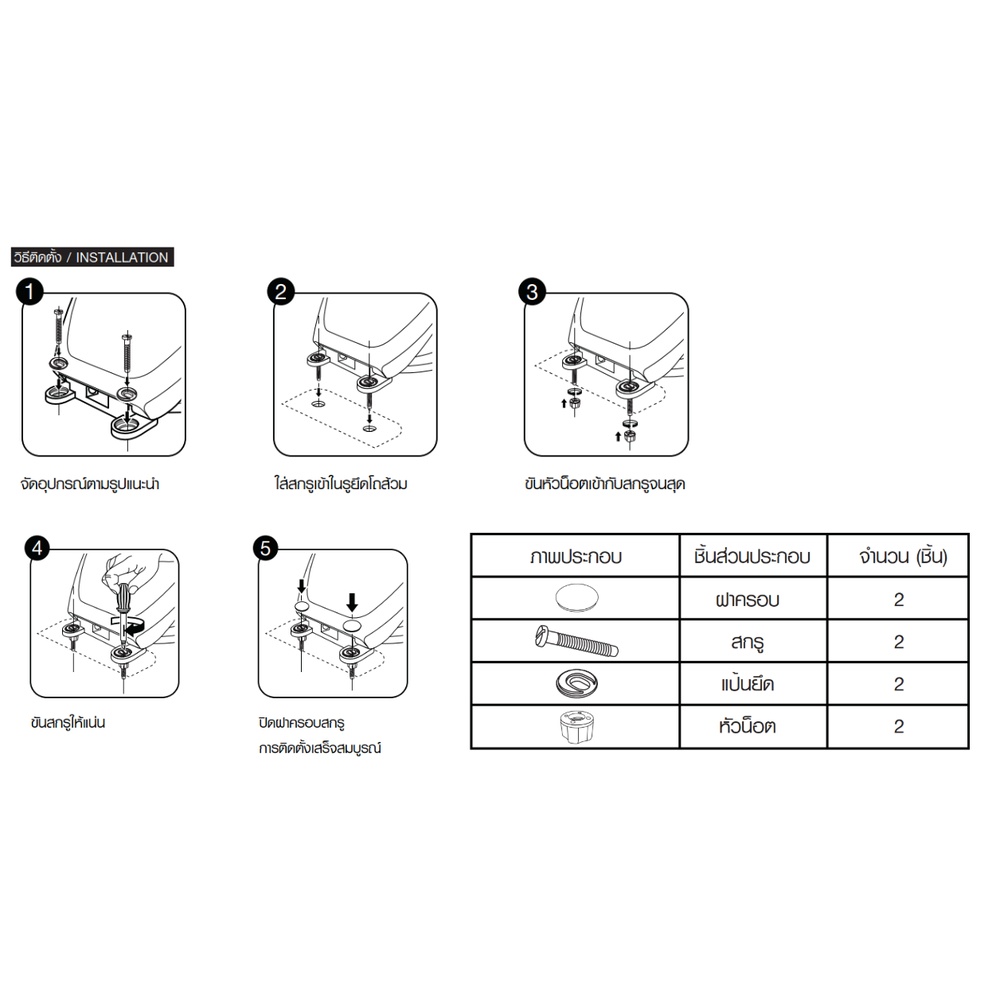 วิธีติดตั้ง / INSTALLATION

1
จัดอุปกรณ์ตามรูปแนะนำ

2
ใส่สกรูเข้าในรูยึดโถส้วม

3
ขันหัวน็อตเข้ากับสกรูจนสุด

4
ขันสกรูให้แน่น

5
ปิดฝาครอบสกรู
การติดตั้งเสร็จสมบูรณ์

| ภาพประกอบ | ชิ้นส่วนประกอบ | จำนวน (ชิ้น) |
|---|---|---|
| | ฝาครอบ | 2 |
| | สกรู | 2 |
| | แป้นยึด | 2 |
| | หัวน็อต | 2 |