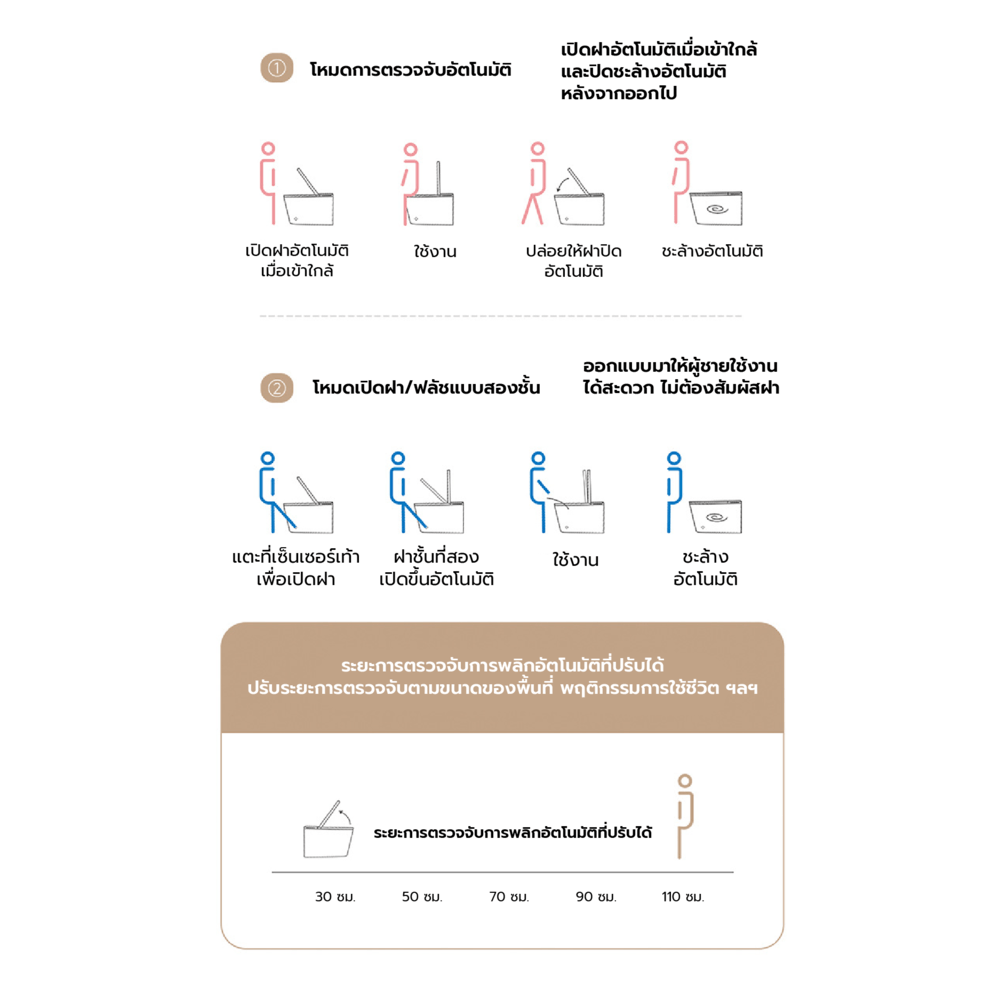 ① โหมดการตรวจจับอัตโนมัติ

เปิดฝาอัตโนมัติเมื่อเข้าใกล้ และปิดชะล้างอัตโนมัติ หลังจากออกไป

เปิดฝาอัตโนมัติ เมื่อเข้าใกล้

ใช้งาน

ปล่อยให้ฝาปิด อัตโนมัติ

ชะล้างอัตโนมัติ

② โหมดเปิดฝา/ฟลัชแบบสองชั้น

ออกแบบมาให้ผู้ชายใช้งาน ได้สะดวก ไม่ต้องสัมผัสฝา

แตะที่เซ็นเซอร์เท้า เพื่อเปิดฝา

ฝาชั้นที่สอง เปิดขึ้นอัตโนมัติ

ใช้งาน

ชะล้าง อัตโนมัติ

ระยะการตรวจจับการพลิกอัตโนมัติที่ปรับได้
ปรับระยะการตรวจจับตามขนาดของพื้นที่ พฤติกรรมการใช้ชีวิต ฯลฯ

ระยะการตรวจจับการพลิกอัตโนมัติที่ปรับได้

30 ซม. 50 ซม. 70 ซม. 90 ซม. 110 ซม.