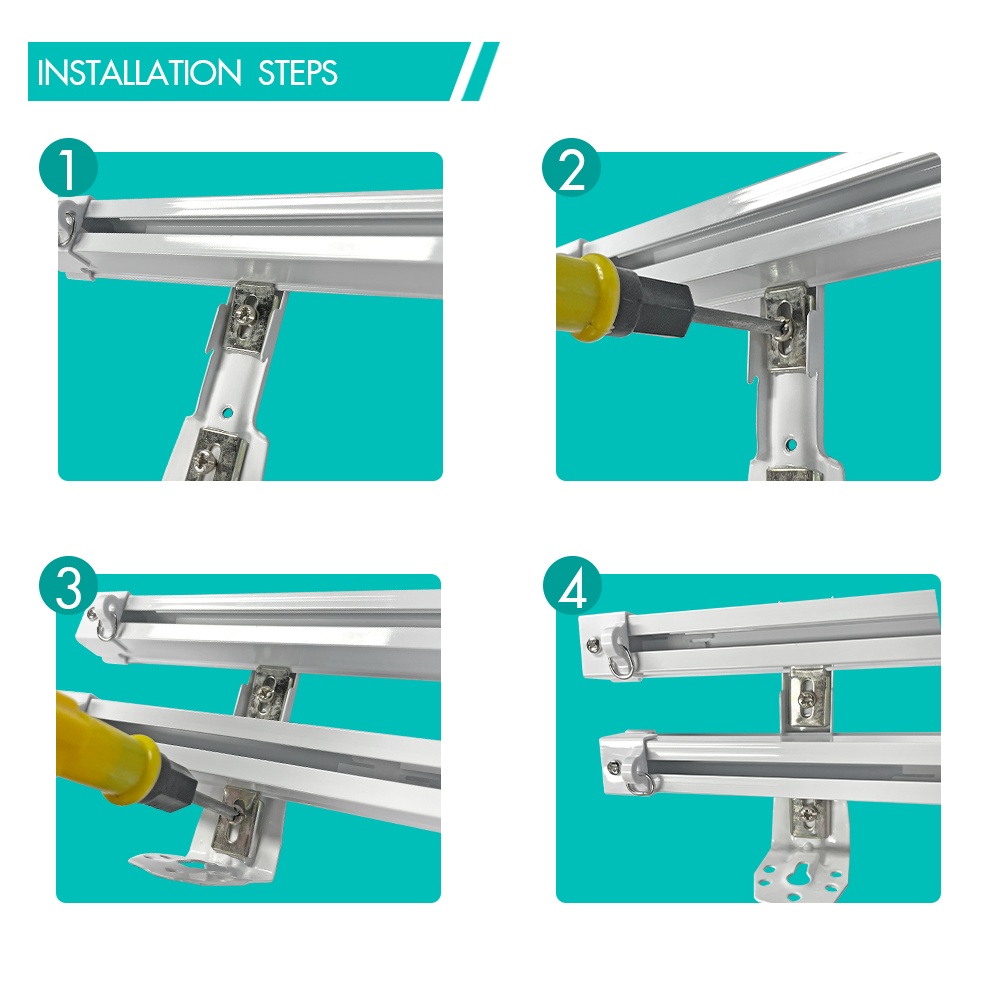 INSTALLATION STEPS

1

2

3

4