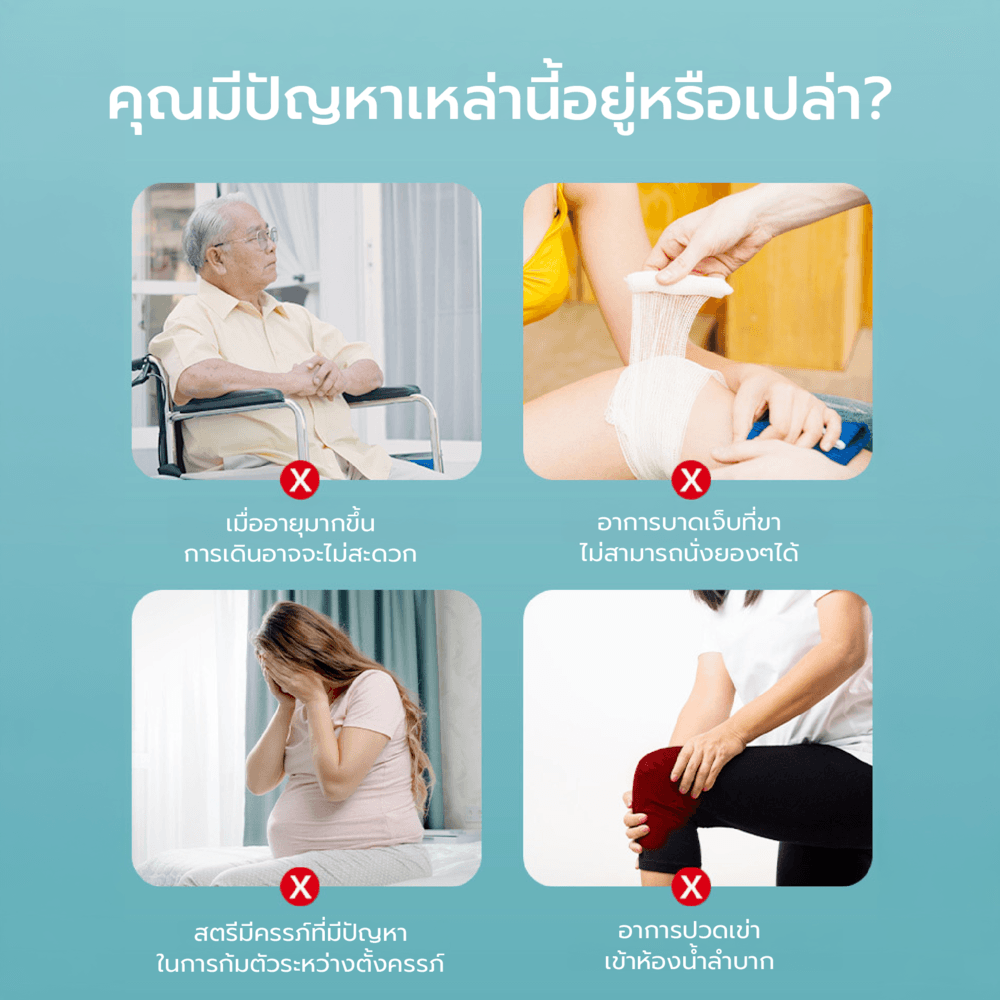 คุณมีปัญหาเหล่านี้อยู่หรือเปล่า?

X

เมื่ออายุมากขึ้น
การเดินอาจจะไม่สะดวก

X

อาการบาดเจ็บที่ขา
ไม่สามารถนั่งยองๆได้

X

สตรีมีครรภ์ที่มีปัญหา
ในการก้มตัวระหว่างตั้งครรภ์

X

อาการปวดเข่า
เข้าห้องน้ำลำบาก