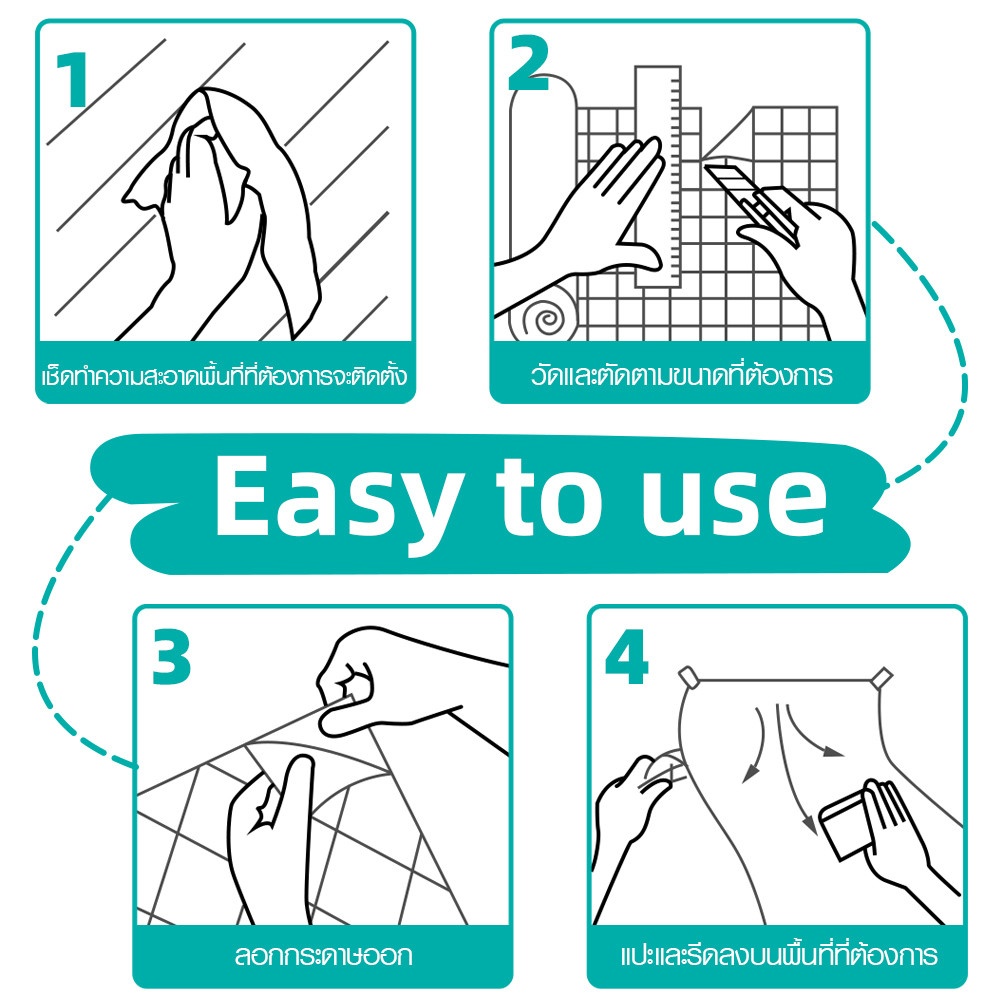 1
เช็ดทำความสะอาดพื้นที่ที่ต้องการจะติดตั้ง

2
วัดและตัดตามขนาดที่ต้องการ

Easy to use

3
ลอกกระดาษออก

4
แปะและรีดลงบนพื้นที่ที่ต้องการ