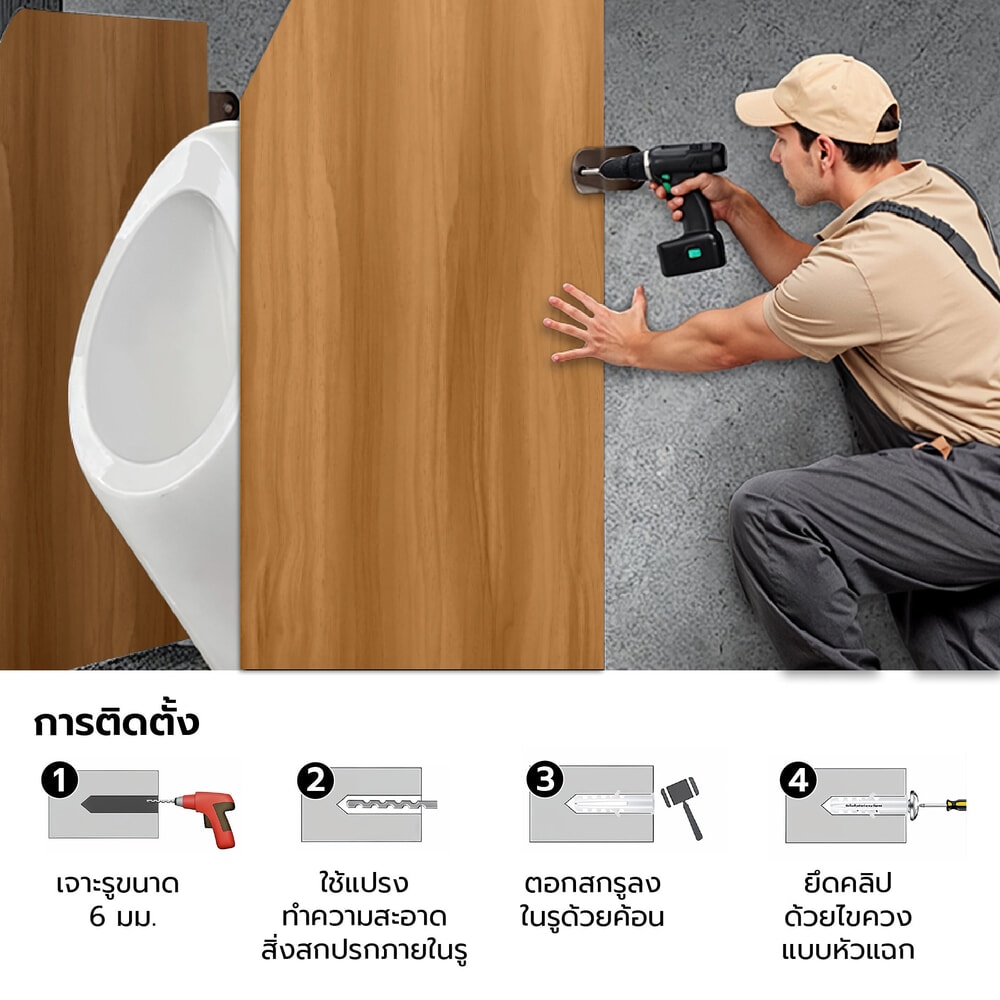 การติดตั้ง

1

เจาะรูขนาด 6 มม.

2

ใช้แปรง ทำความสะอาด สิ่งสกปรกภายในรู

3

ตอกสกรูลง ในรูด้วยค้อน

4

ยึดคลิป ด้วยไขควง แบบหัวแฉก