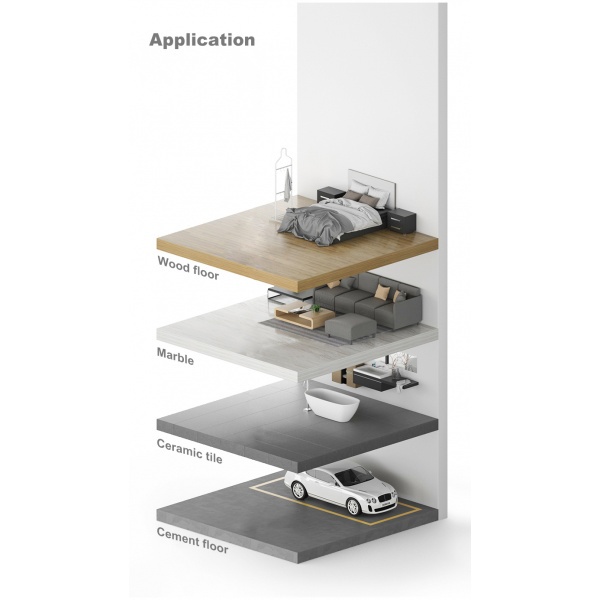 Application

Wood floor

Marble

Ceramic tile

Cement floor