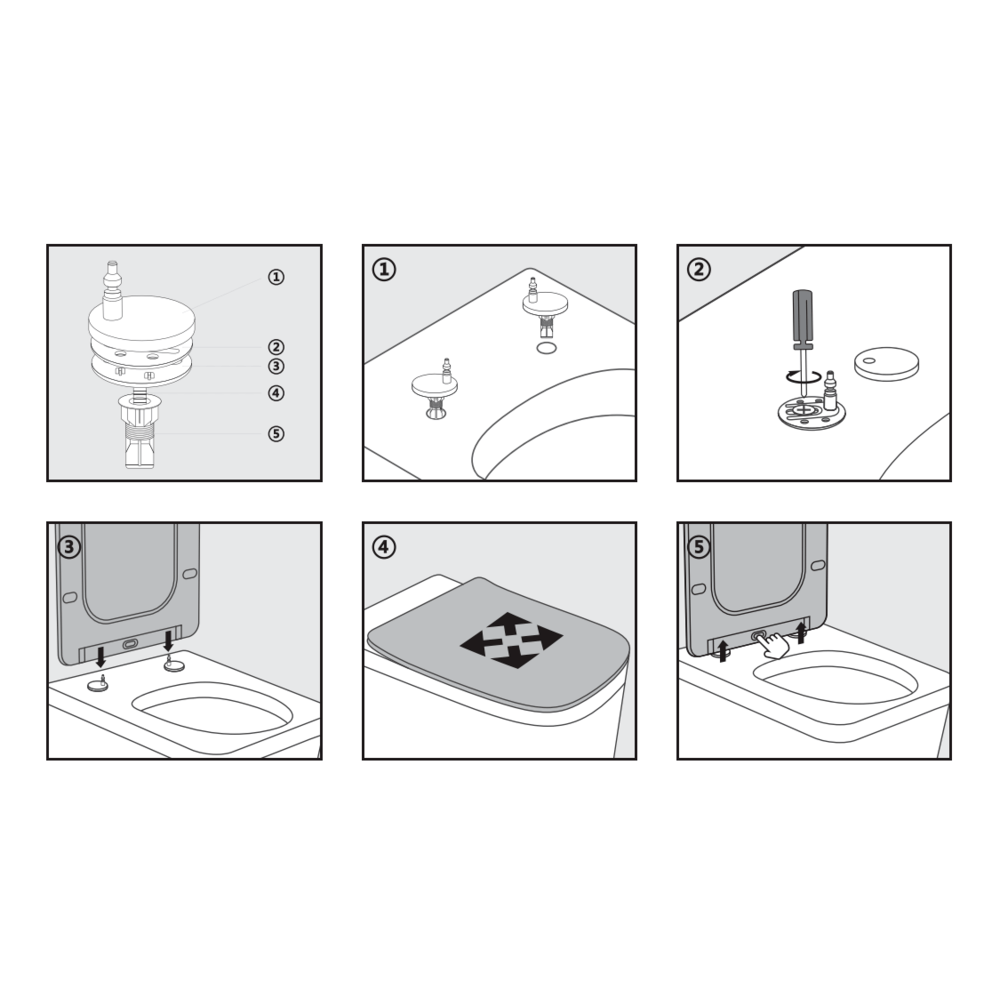 ①
②
③
④
⑤

①

②

③

④

⑤