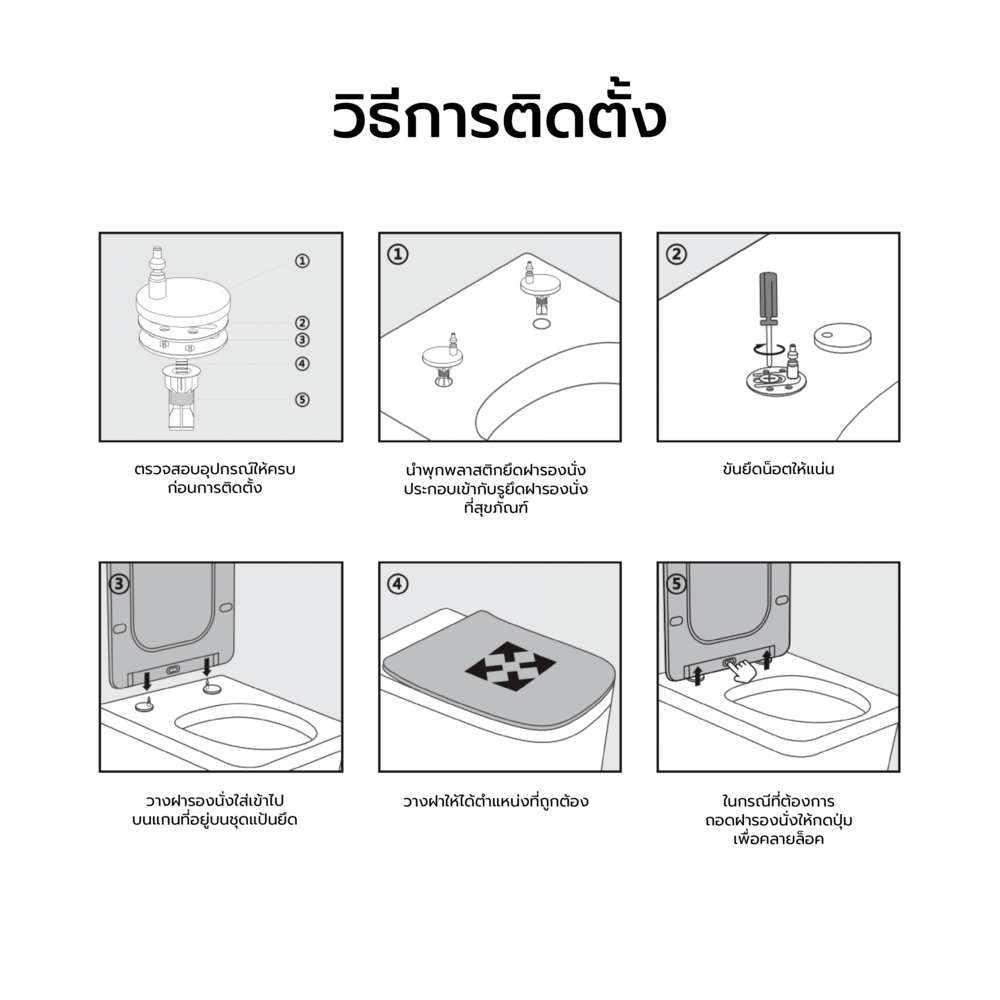 วิธีการติดตั้ง

①
②
③
④
⑤

ตรวจสอบอุปกรณ์ให้ครบ ก่อนการติดตั้ง

①

นำพุกพลาสติกยึดฝารองนั่ง ประกอบเข้ากับรูยึดฝารองนั่ง ที่สุขภัณฑ์

②

ขันยึดน็อตให้แน่น

③

วางฝารองนั่งใส่เข้าไป บนแกนที่อยู่บนชุดแป้นยึด

④

วางฝาให้ได้ตำแหน่งที่ถูกต้อง

⑤

ในกรณีที่ต้องการ ถอดฝารองนั่งให้กดปุ่ม เพื่อคลายล็อค