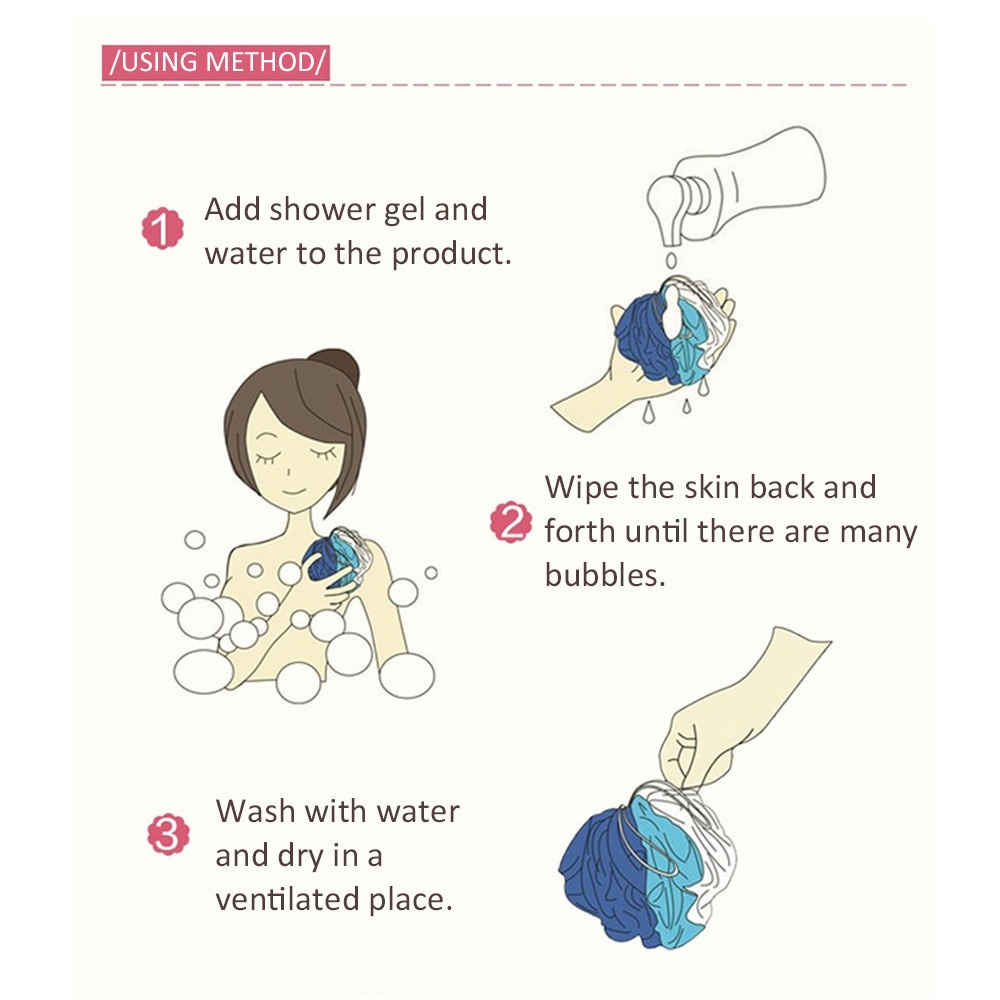 /USING METHOD/

1 Add shower gel and water to the product.

2 Wipe the skin back and forth until there are many bubbles.

3 Wash with water and dry in a ventilated place.