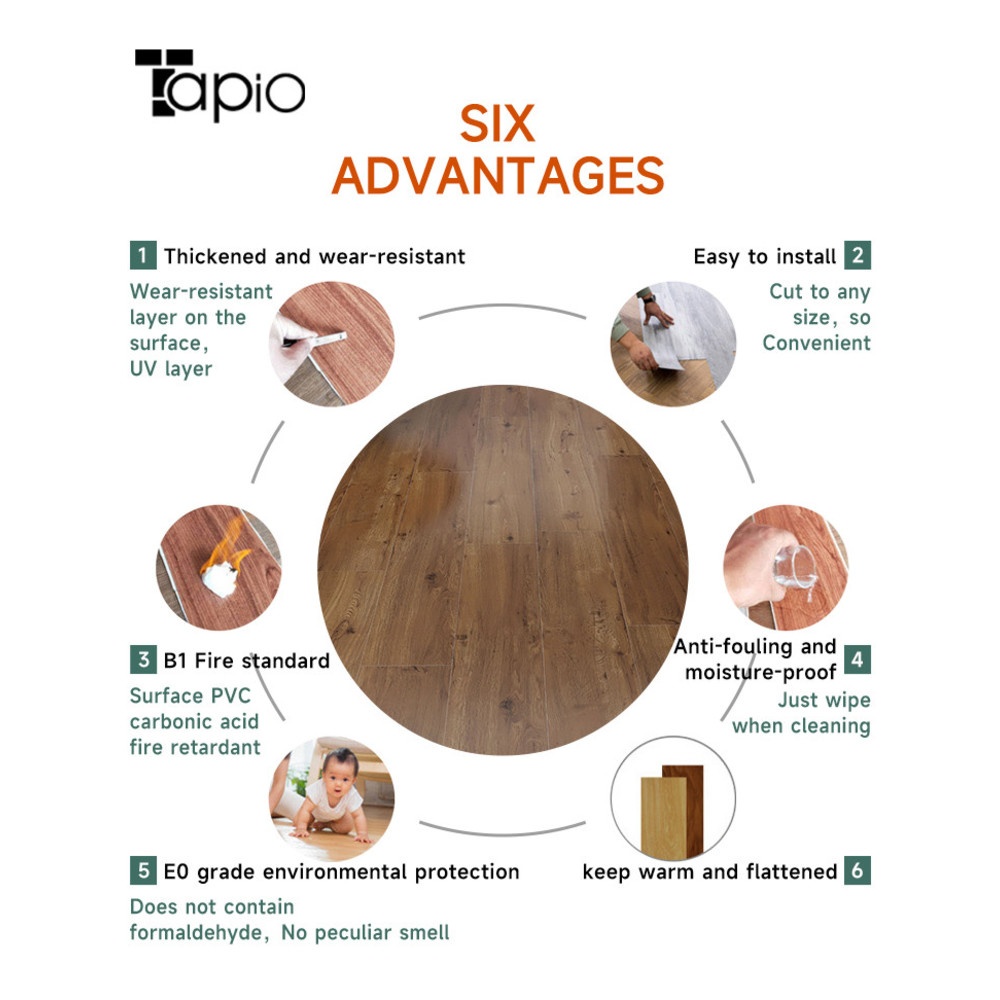 Tapio

SIX ADVANTAGES

1 Thickened and wear-resistant

Wear-resistant layer on the surface, UV layer

Easy to install 2

Cut to any size, so Convenient

3 B1 Fire standard

Surface PVC carbonic acid fire retardant

Anti-fouling and moisture-proof 4

Just wipe when cleaning

5 E0 grade environmental protection

Does not contain formaldehyde, No peculiar smell

keep warm and flattened 6