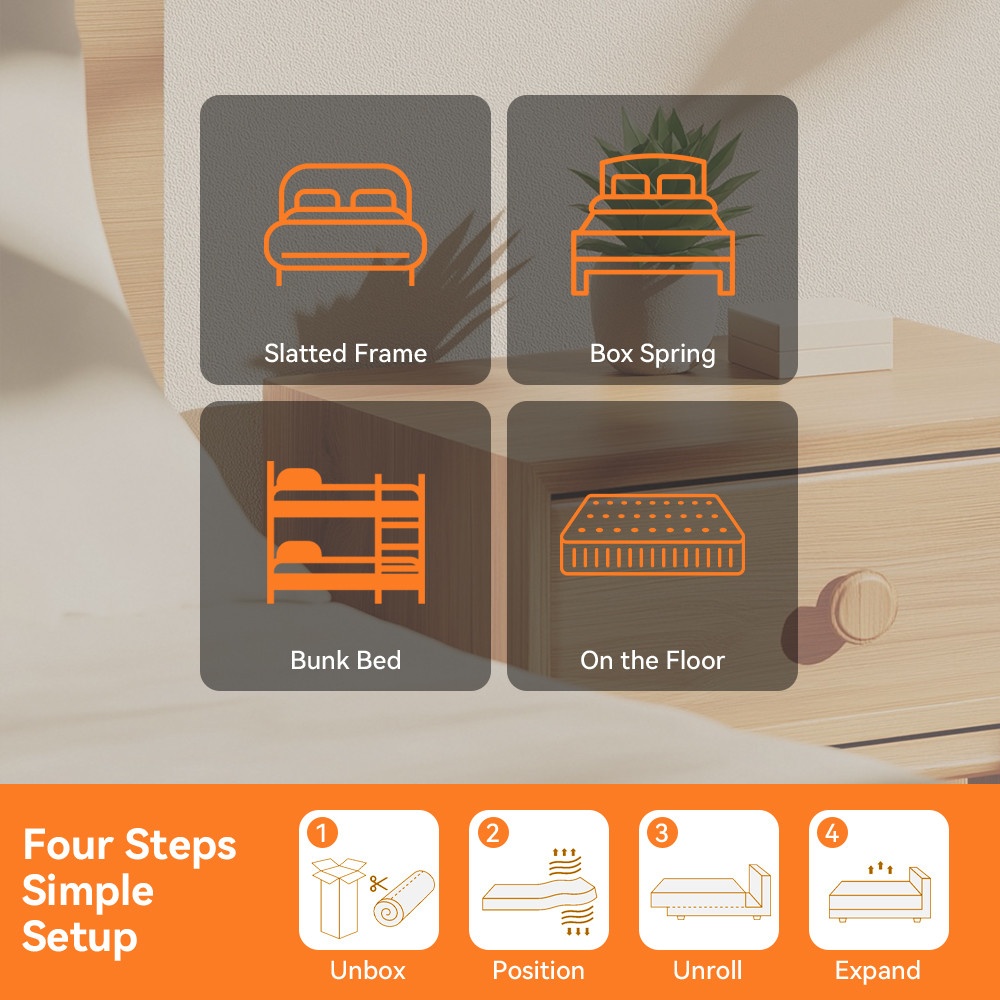 Slatted Frame

Box Spring

Bunk Bed

On the Floor

Four Steps Simple Setup

1
Unbox

2
Position

3
Unroll

4
Expand