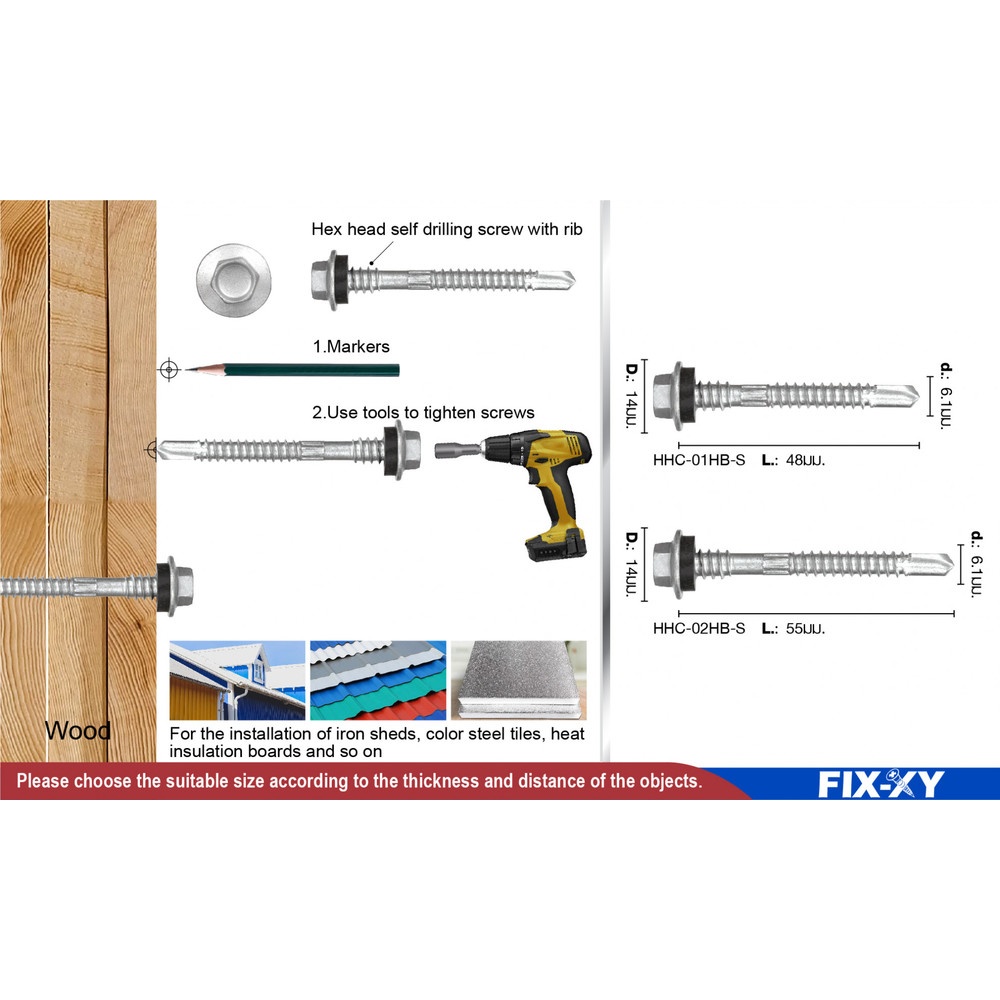 Hex head self drilling screw with rib

1.Markers

2.Use tools to tighten screws

Wood

For the installation of iron sheds, color steel tiles, heat insulation boards and so on

D.: 14มม.

d.: 6.1มม.

HHC-01HB-S L.: 48มม.

D.: 14มม.

d.: 6.1มม.

HHC-02HB-S L.: 55มม.

Please choose the suitable size according to the thickness and distance of the objects.

FIX-XY