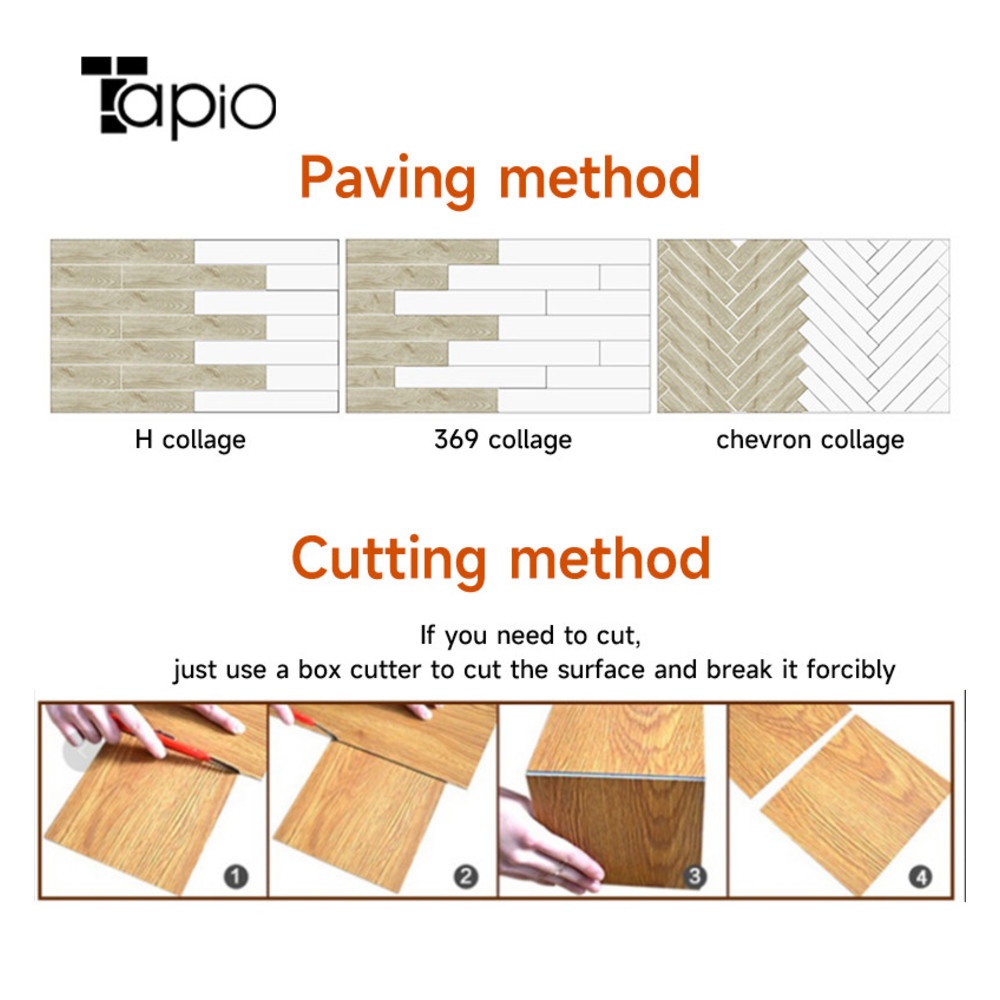 Tapio

Paving method

H collage

369 collage

chevron collage

Cutting method

If you need to cut, just use a box cutter to cut the surface and break it forcibly

1

2

3

4