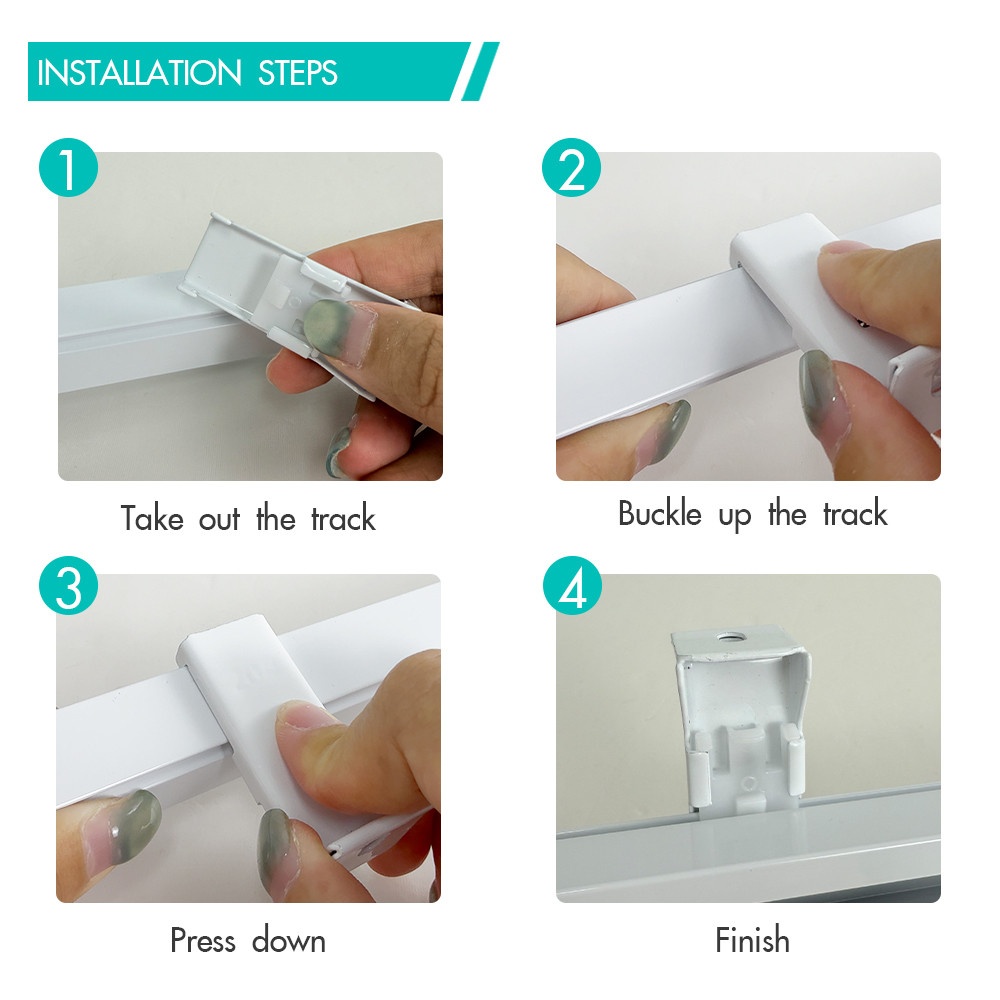 INSTALLATION STEPS

1

Take out the track

2

Buckle up the track

3

Press down

4

Finish