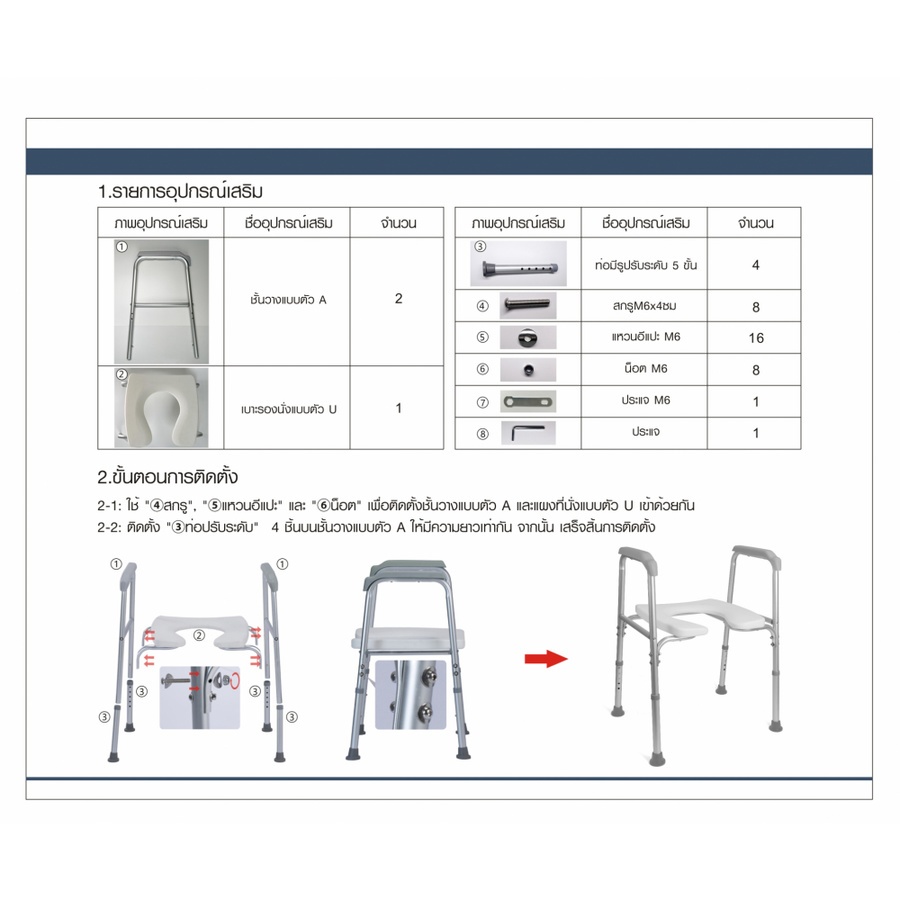 1.รายการอุปกรณ์เสริม

| ภาพอุปกรณ์เสริม | ชื่ออุปกรณ์เสริม | จำนวน |
|---|---|---|
| ① | ชั้นวางแบบตัว A | 2 |
| ② | เบาะรองนั่งแบบตัว U | 1 |

| ภาพอุปกรณ์เสริม | ชื่ออุปกรณ์เสริม | จำนวน |
|---|---|---|
| ③ | ท่อมีรูปรับระดับ 5 ขั้น | 4 |
| ④ | สกรูM6x4ซม | 8 |
| ⑤ | แหวนอีแปะ M6 | 16 |
| ⑥ | น็อต M6 | 8 |
| ⑦ | ประแจ M6 | 1 |
| ⑧ | ประแจ | 1 |

2.ขั้นตอนการติดตั้ง

2-1: ใช้ "④สกรู", "⑤แหวนอีแปะ" และ "⑥น็อต" เพื่อติดตั้งชั้นวางแบบตัว A และแผงที่นั่งแบบตัว U เข้าด้วยกัน
2-2: ติดตั้ง "③ท่อปรับระดับ" 4 ชิ้นบนชั้นวางแบบตัว A ให้มีความยาวเท่ากัน จากนั้น เสร็จสิ้นการติดตั้ง

① ① ② ③ ③ ③ ③