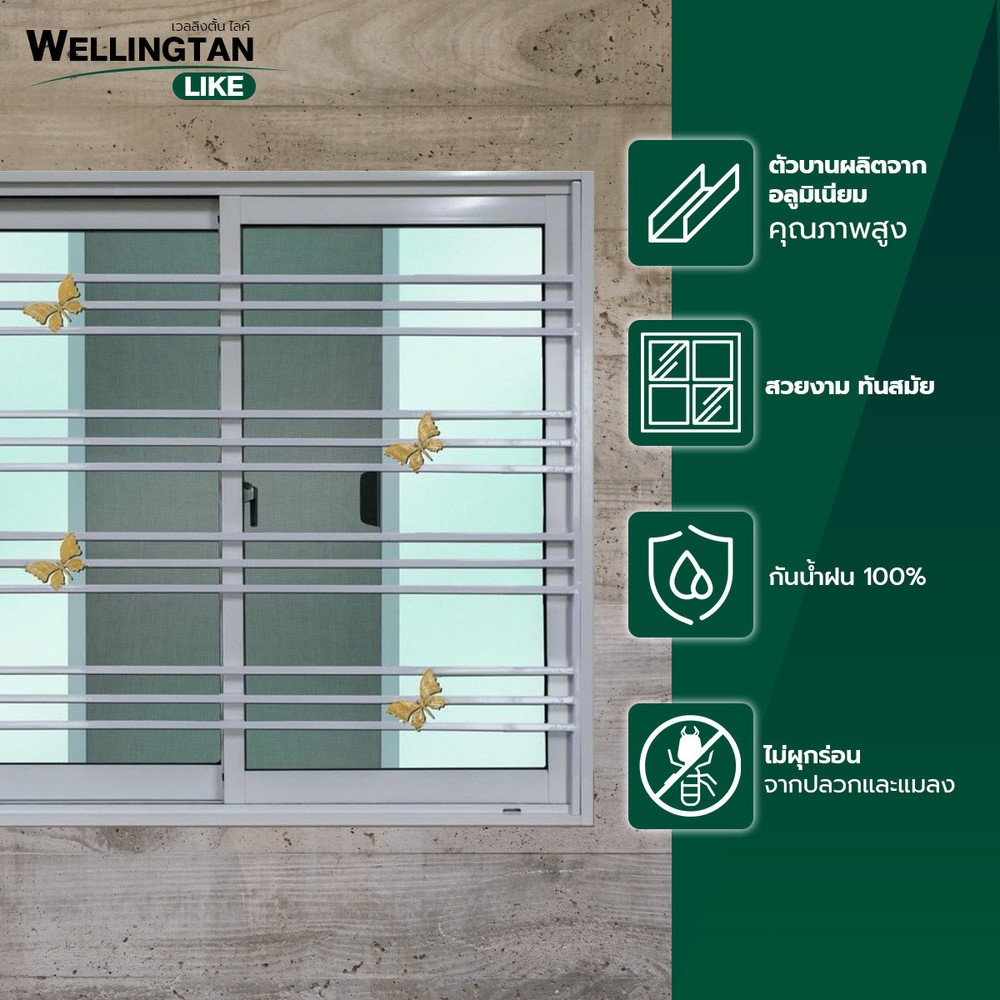 เวลลิงตั้น ไลค์
WELLINGTAN
LIKE

ตัวบานผลิตจาก
อลูมิเนียม
คุณภาพสูง

สวยงาม ทันสมัย

กันน้ำฝน 100%

ไม่ผุกร่อน
จากปลวกและแมลง