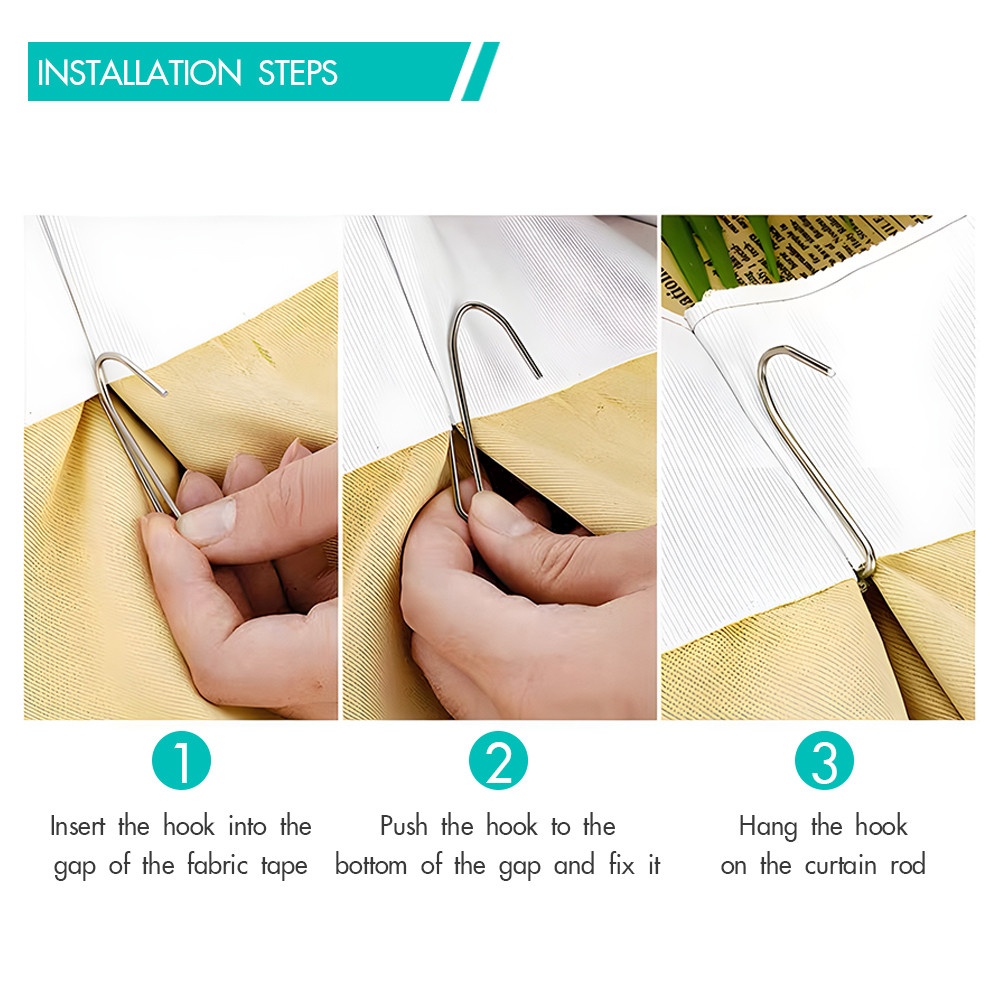 INSTALLATION STEPS

1
Insert the hook into the gap of the fabric tape

2
Push the hook to the bottom of the gap and fix it

3
Hang the hook on the curtain rod