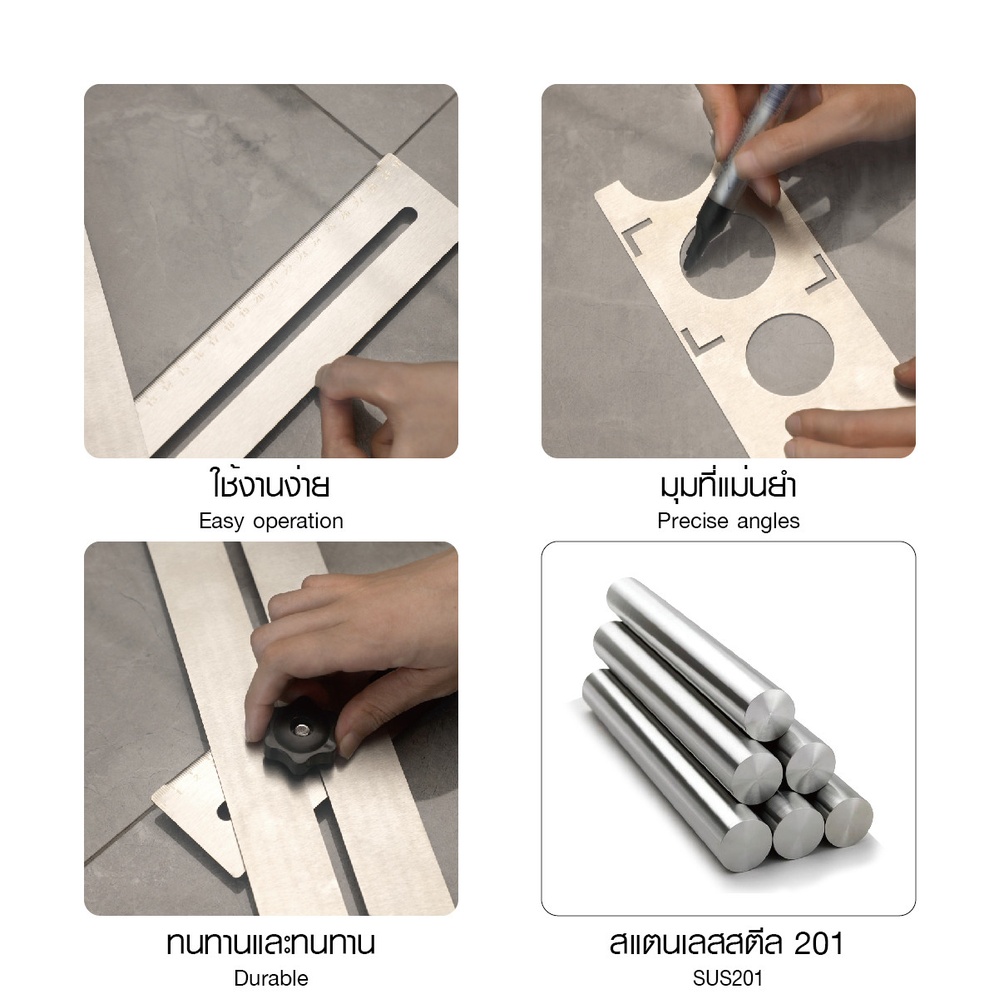 ใช้งานง่าย
Easy operation

มุมที่แม่นยำ
Precise angles

ทนทานและทนทาน
Durable

สแตนเลสสตีล 201
SUS201