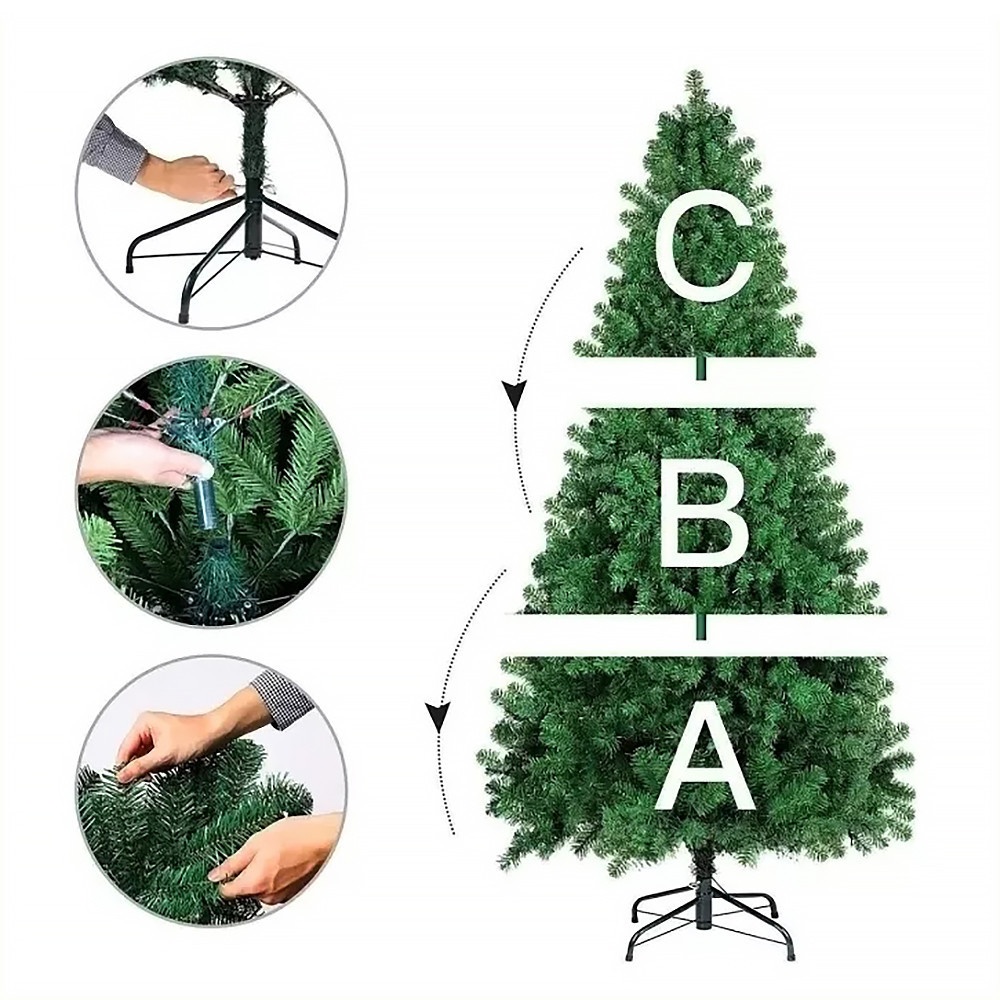 C

B

A