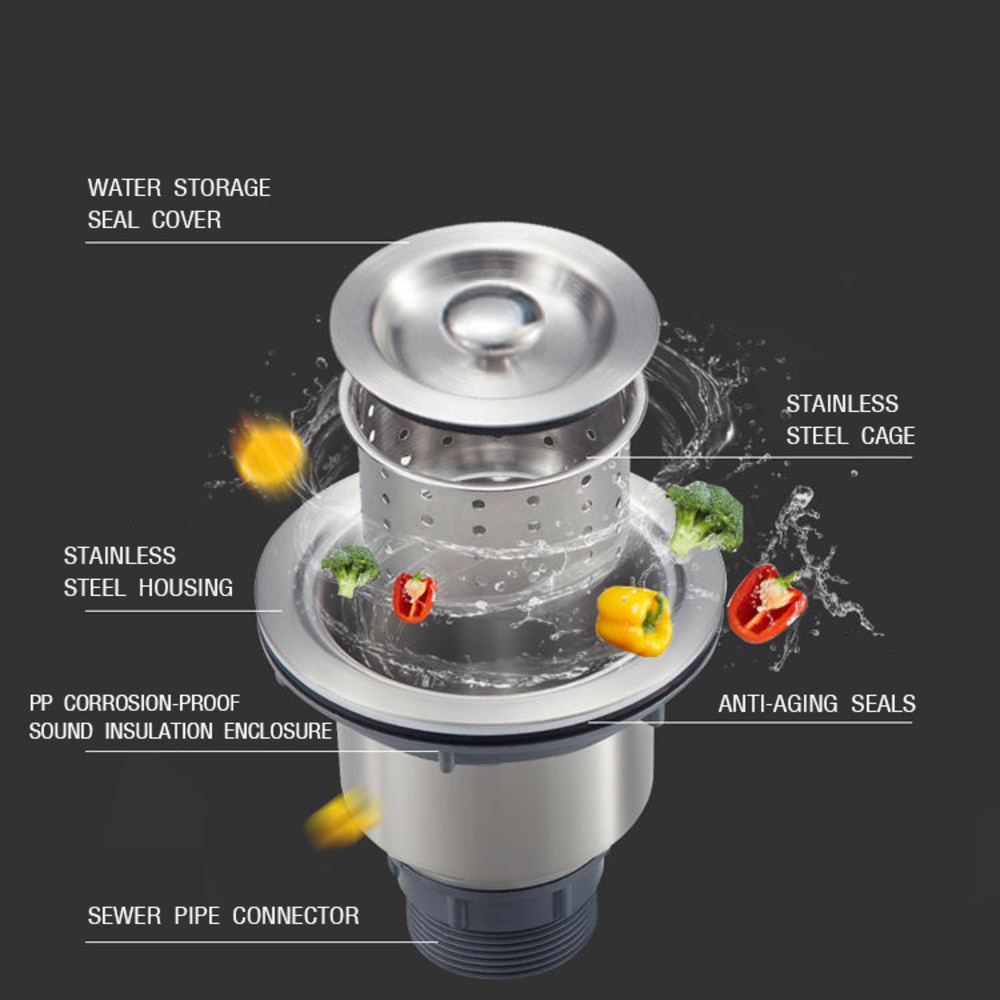 WATER STORAGE
SEAL COVER

STAINLESS
STEEL CAGE

STAINLESS
STEEL HOUSING

PP CORROSION-PROOF
SOUND INSULATION ENCLOSURE

ANTI-AGING SEALS

SEWER PIPE CONNECTOR